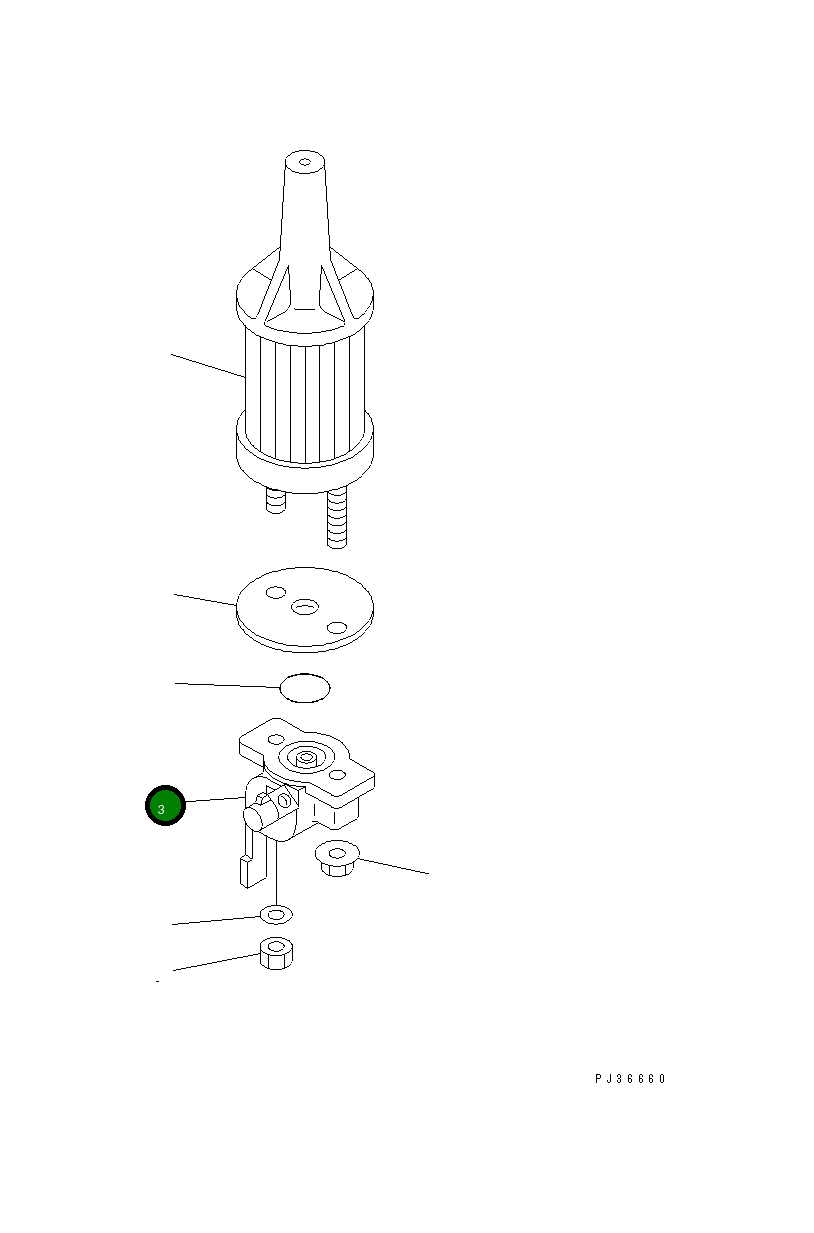 3

PJ36660