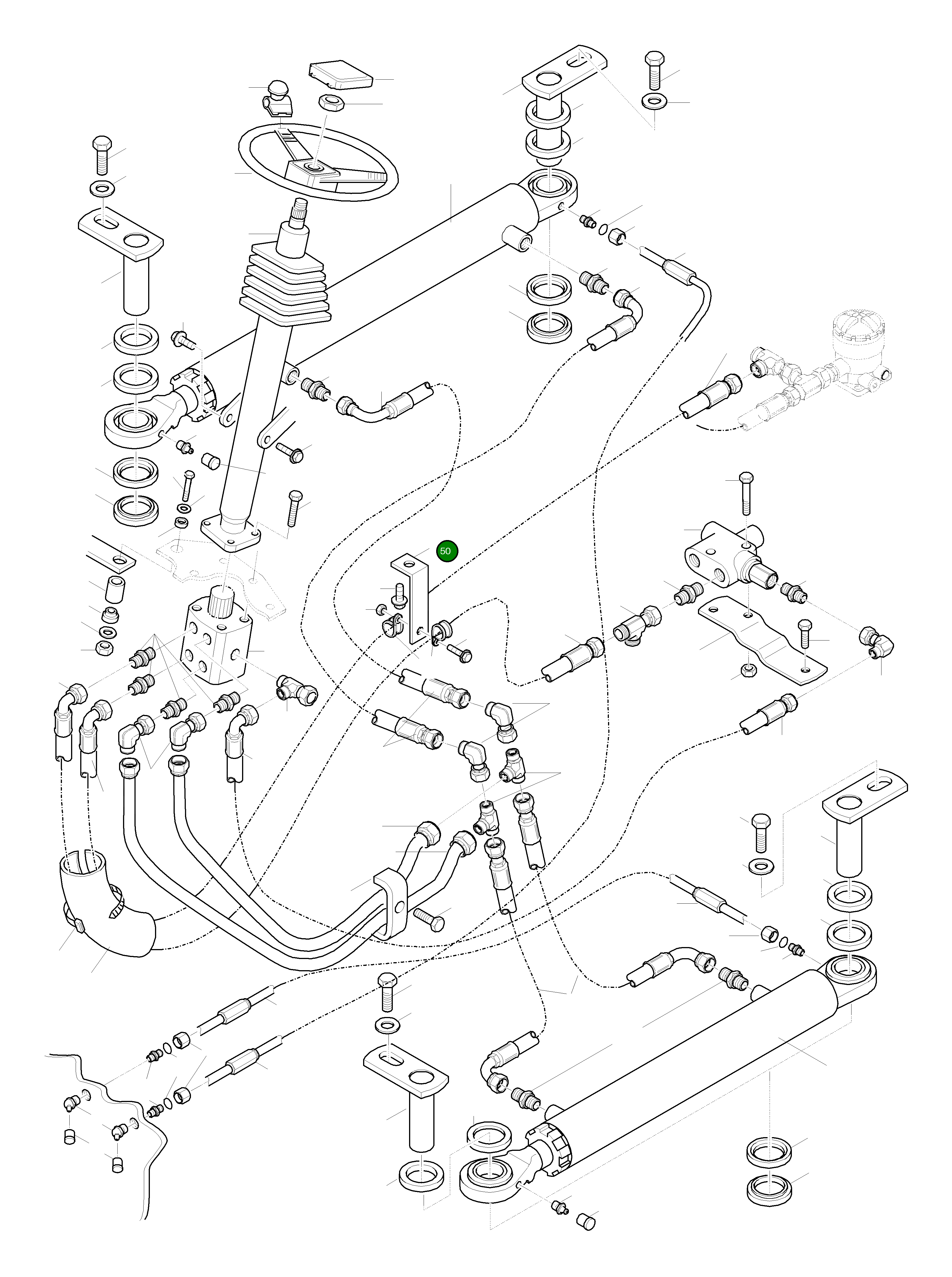 50