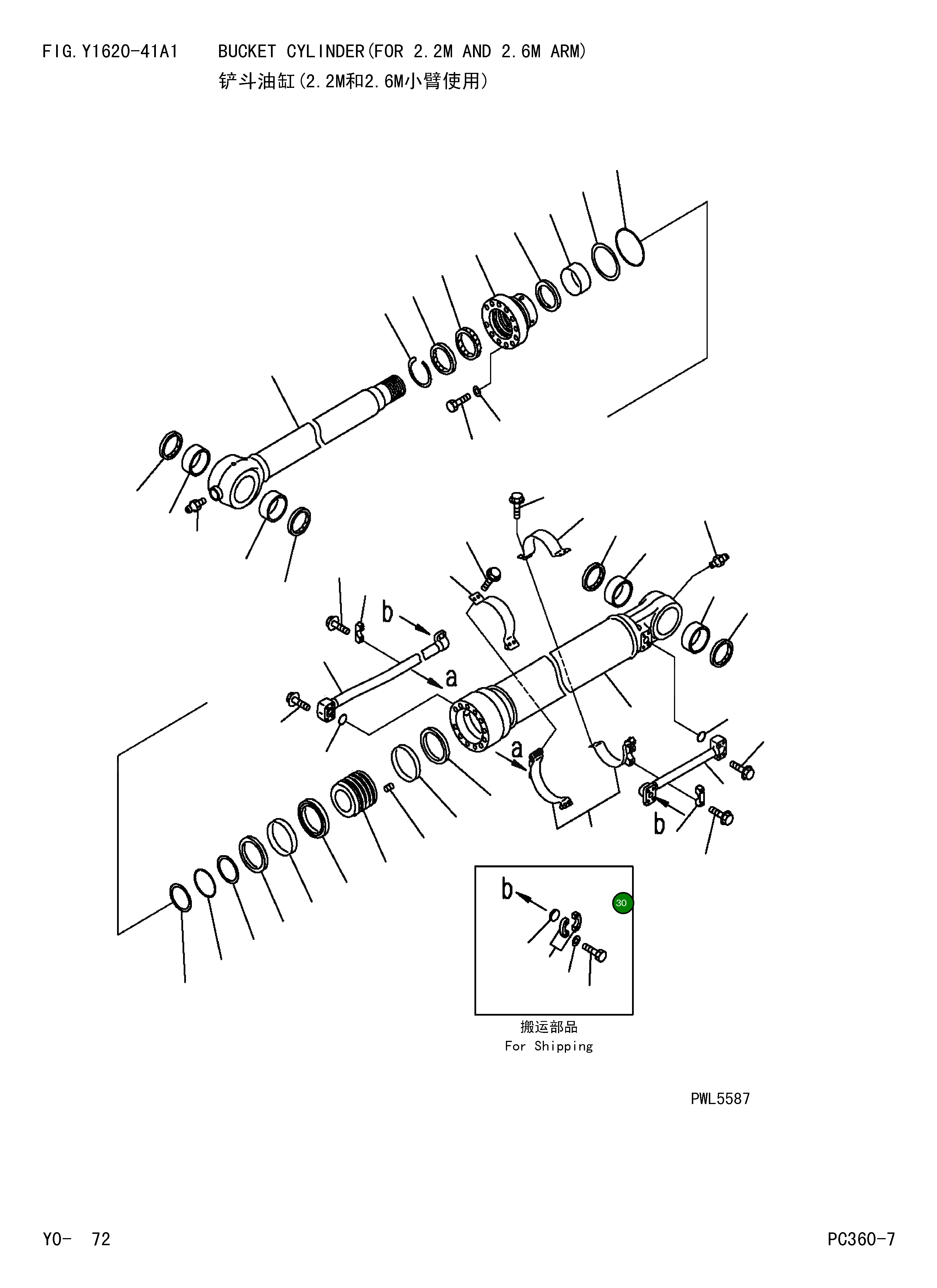 FIG. Y1620-41A1 BUCKET CYLINDER(FOR 2.2M AND 2.6M ARM)
铲斗油缸(2.2M和2.6M小臂使用)

b

a

a

b

b

30

搬运部品
For Shipping

PWL5587

YO- 72

PC360-7