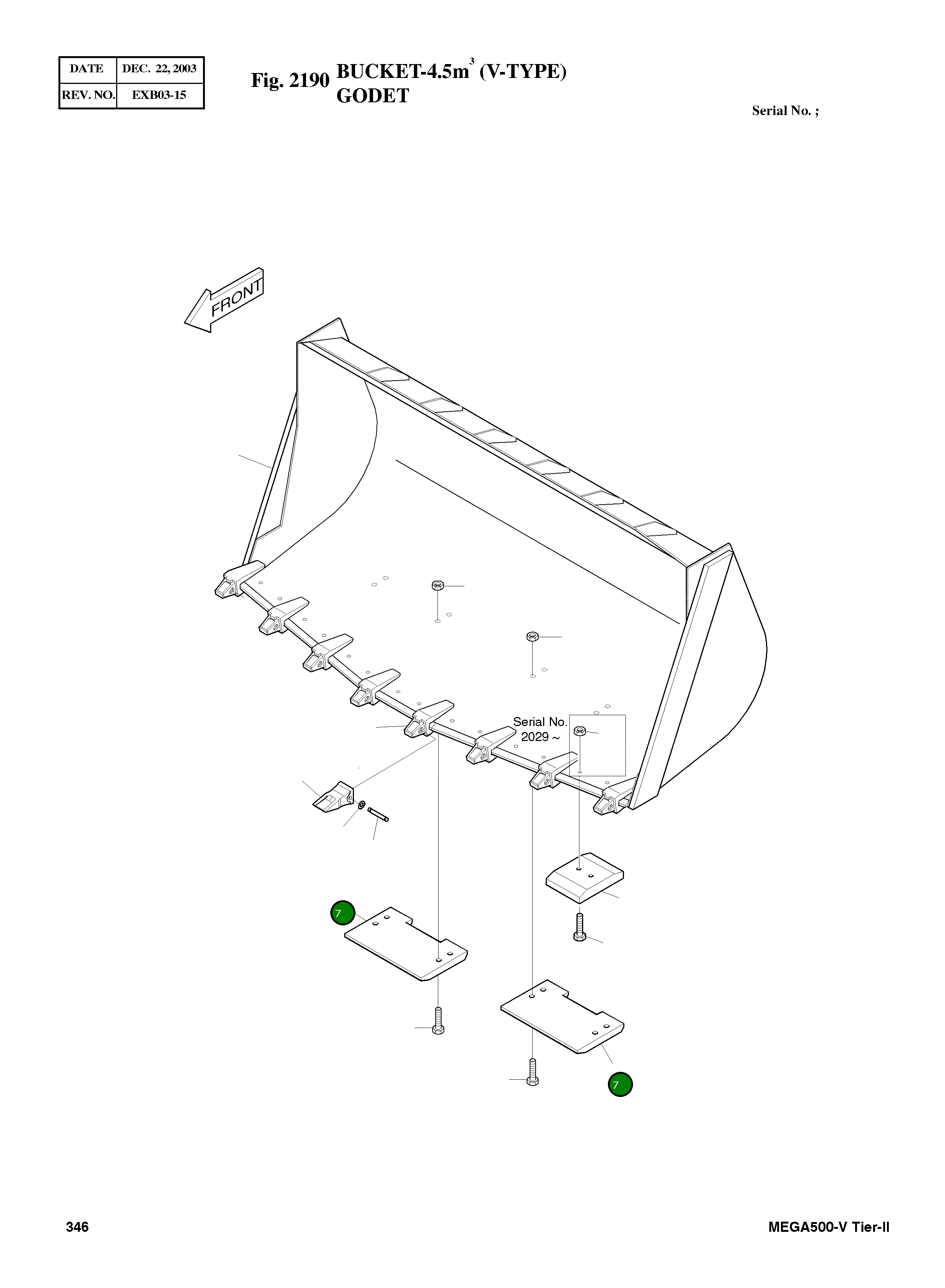 | DATE | DEC. 22, 2003 |
|---|---|
| REV. NO. | EXB03-15 |

Fig. 2190 BUCKET-4.5m$^3$ (V-TYPE)
GODET

Serial No. ;

FRONT

Serial No.
2029 ~

7

7

346

MEGA500-V Tier-II