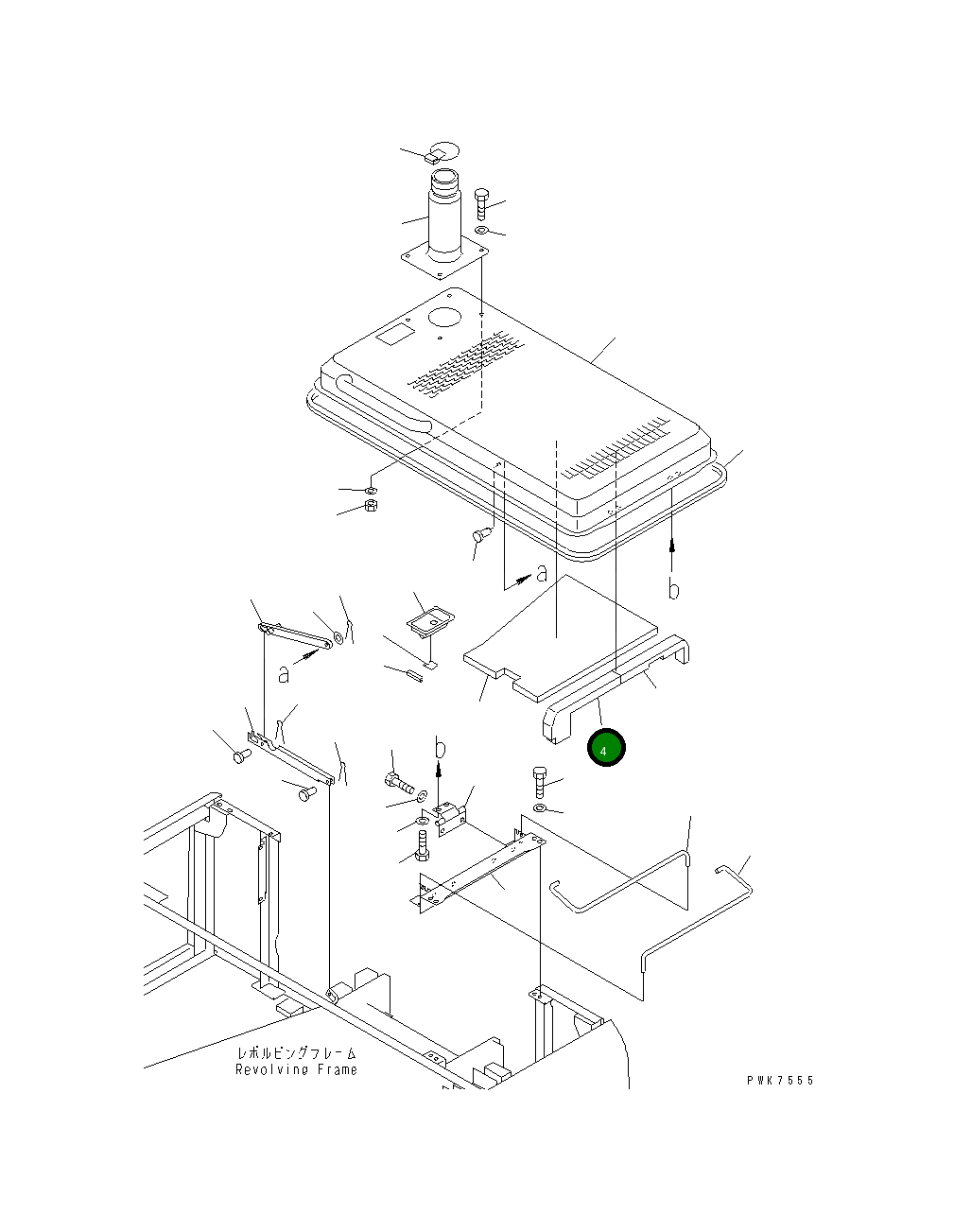 a
b
a
b
4
レボルビングフレーム
Revolving Frame
PWK7555