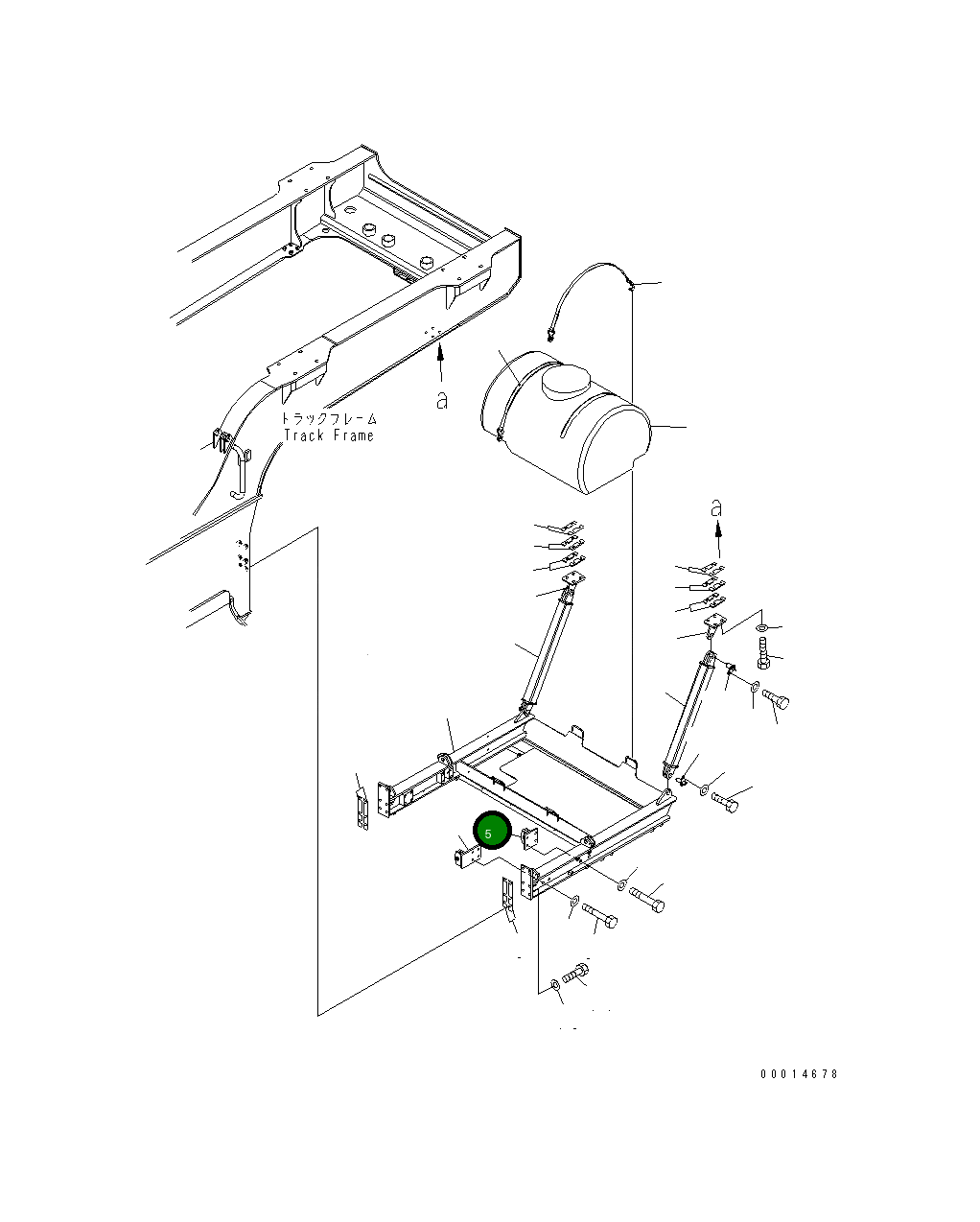 a
トラックフレーム
Track Frame
a
5
00014678