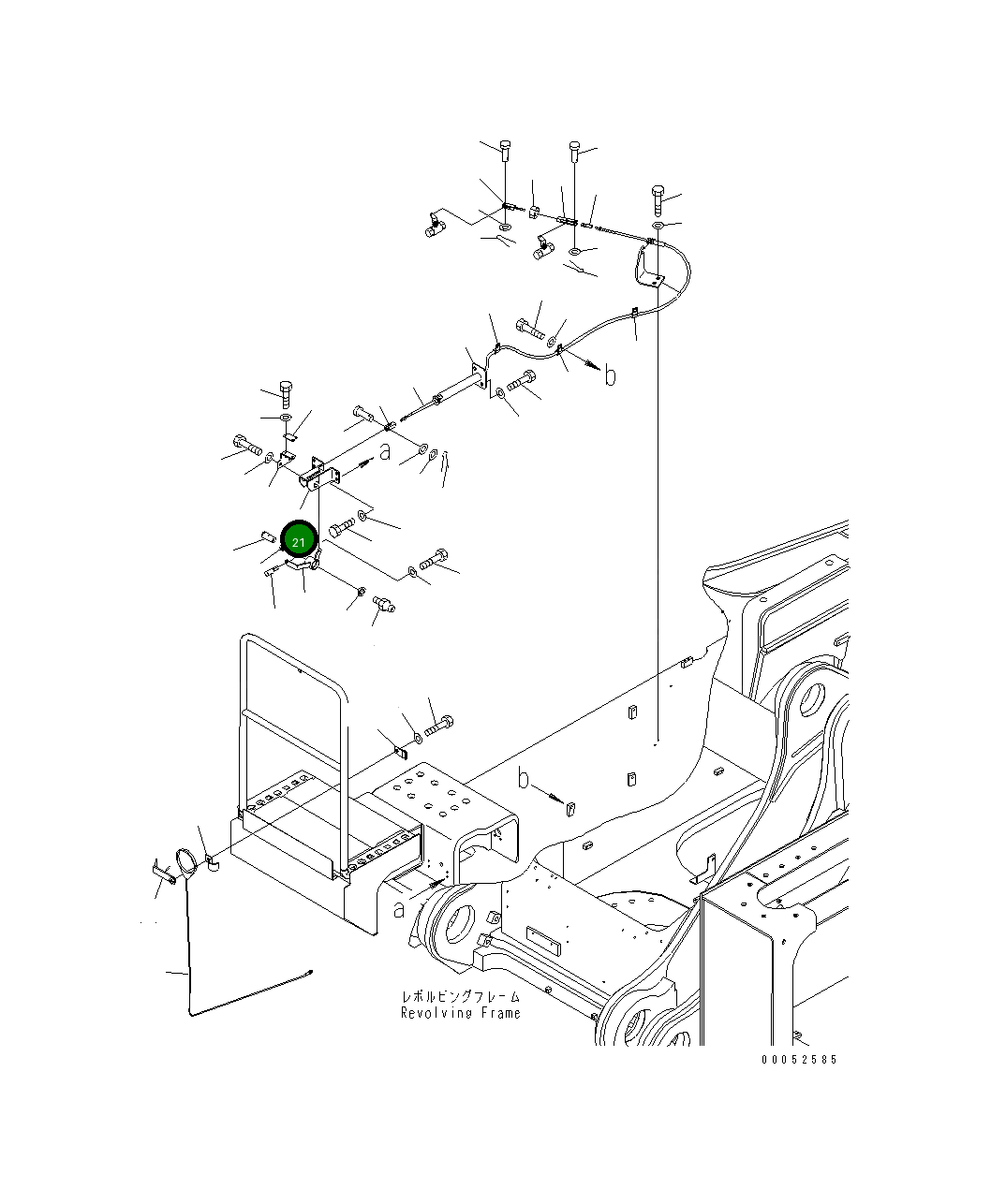 b

a

21

b

a

レボルビングフレーム
Revolving Frame

00052585