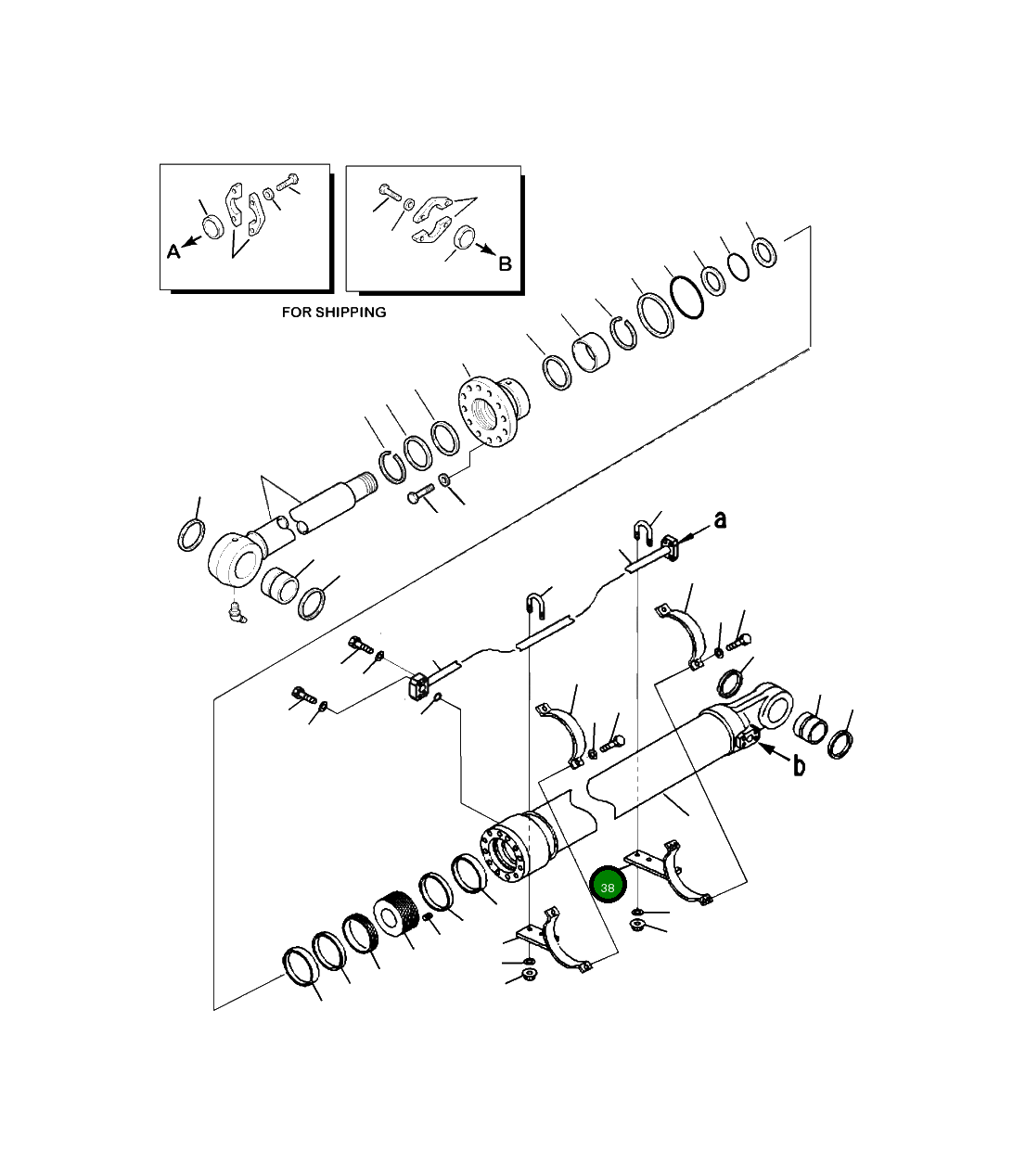 A

B

FOR SHIPPING

a

b

38