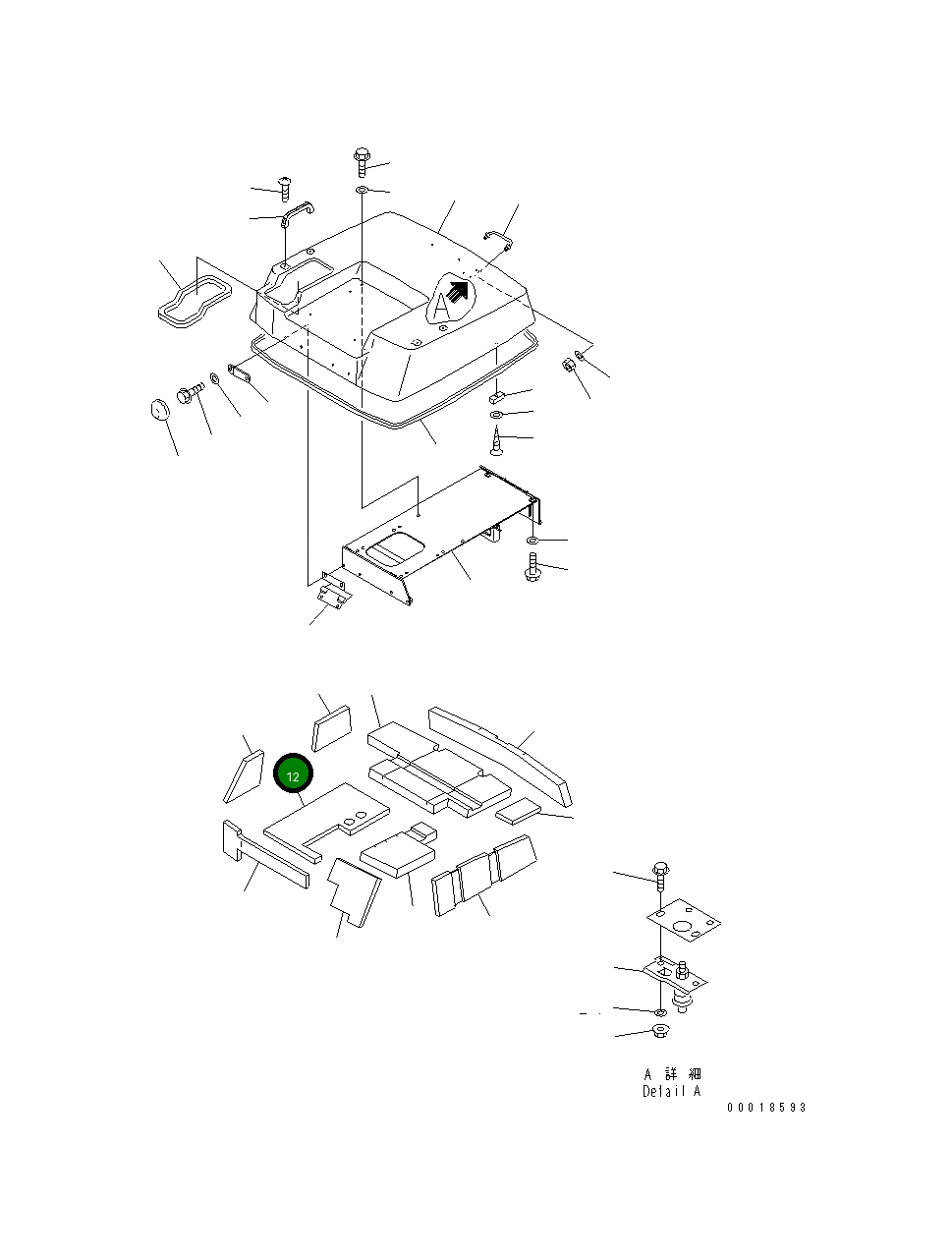 A

12

A 詳 細
Detail A

00018593