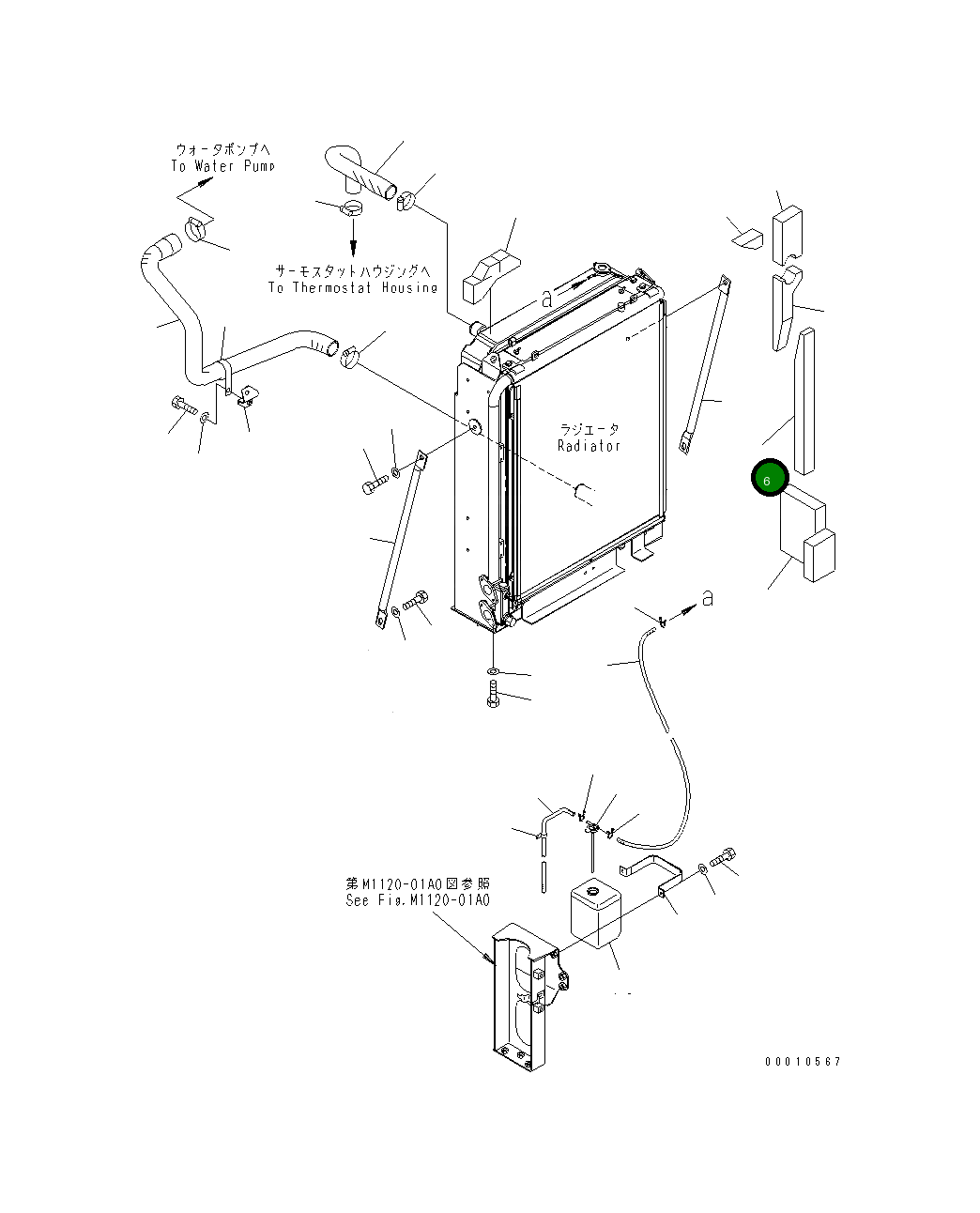 ウォータポンプへ
To Water Pump

サーモスタットハウジングへ
To Thermostat Housing

a

ラジエータ
Radiator

6

a

第M1120-01A0図参照
See Fig.M1120-01A0

00010567