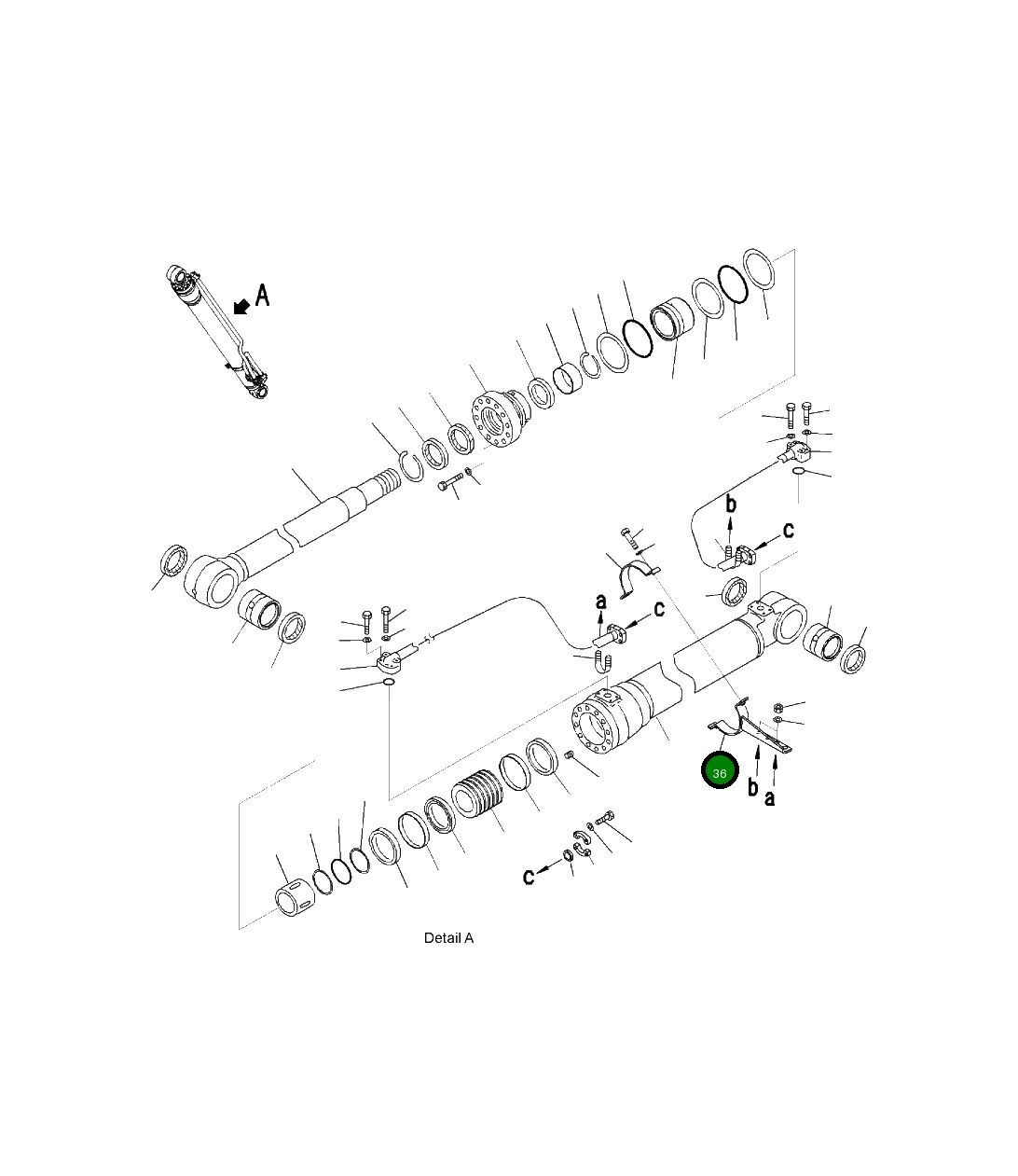 A

b

c

a

c

36

b

a

c

Detail A