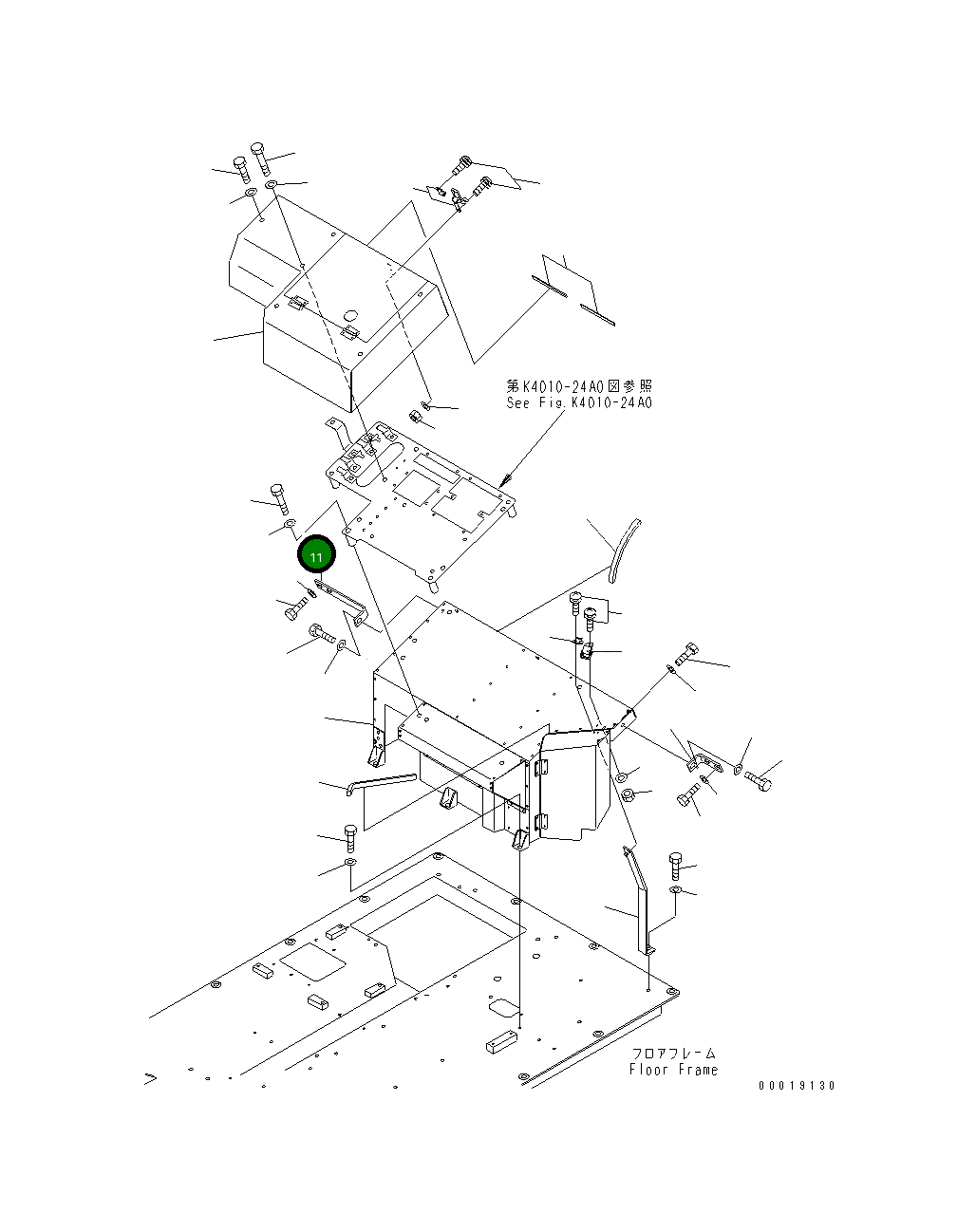 第K4010-24A0図参照
See Fig.K4010-24A0

11

フロアフレーム
Floor Frame

00019130