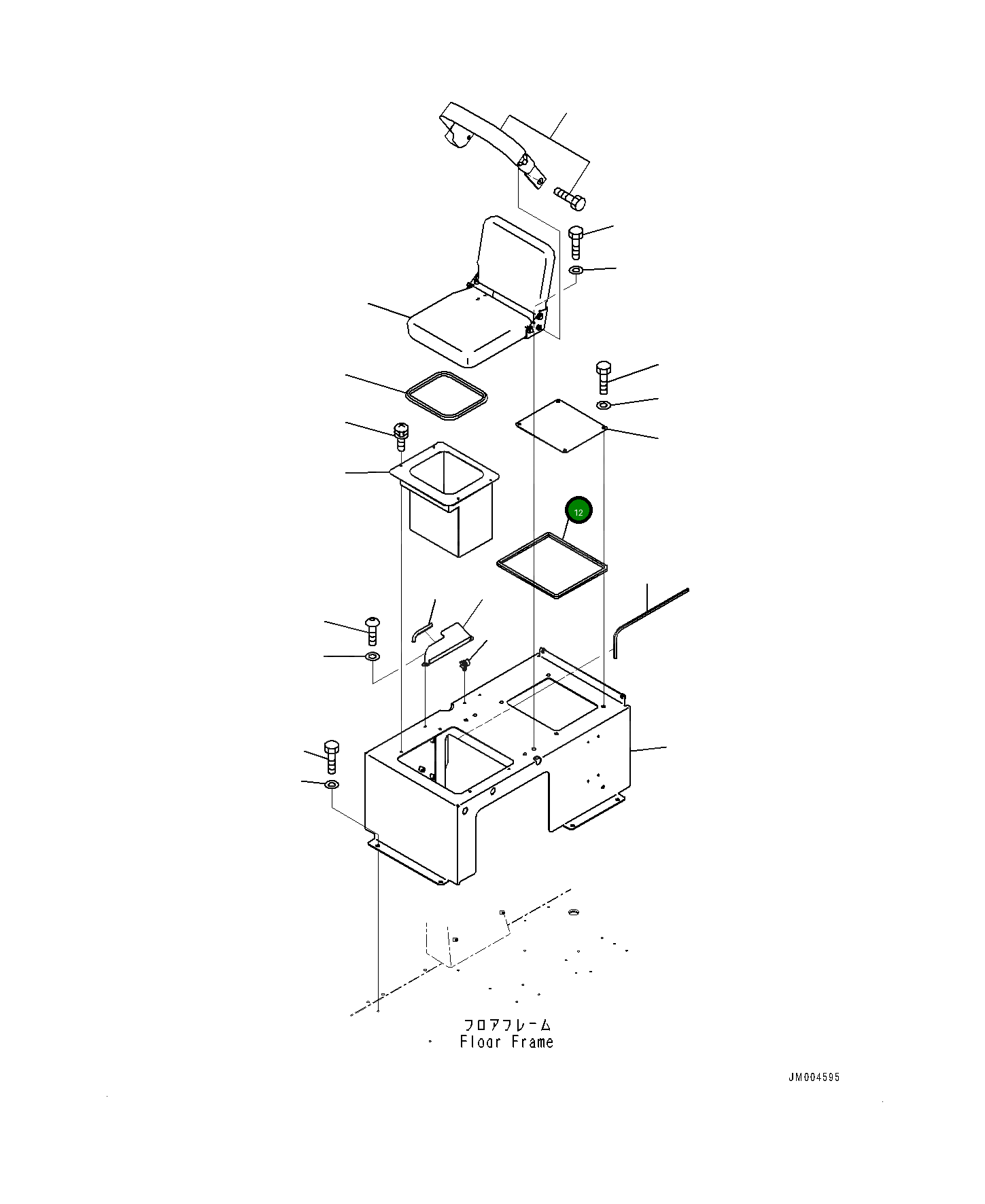 12

フロアフレーム
Floor Frame

JM004595