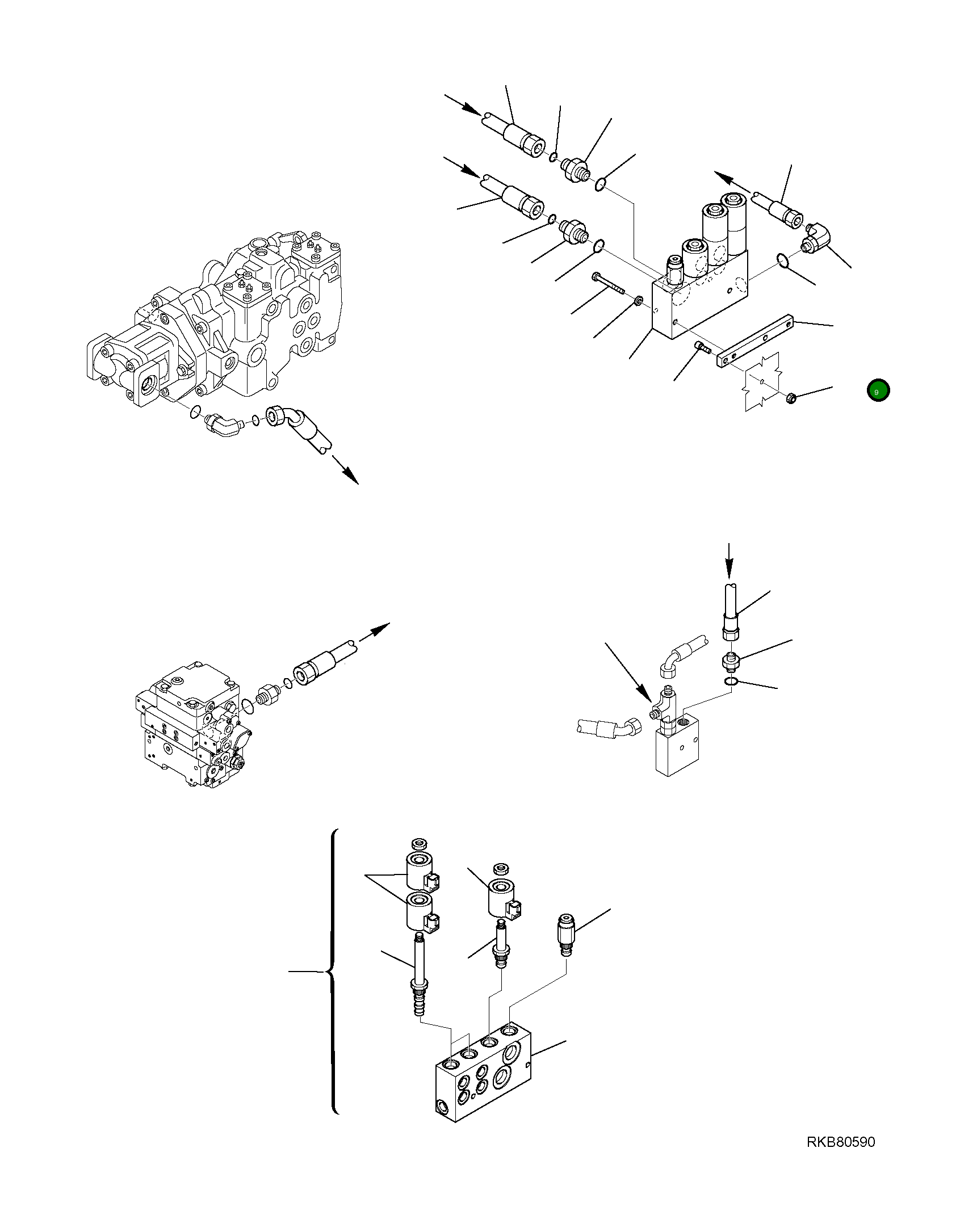 9

RKB80590