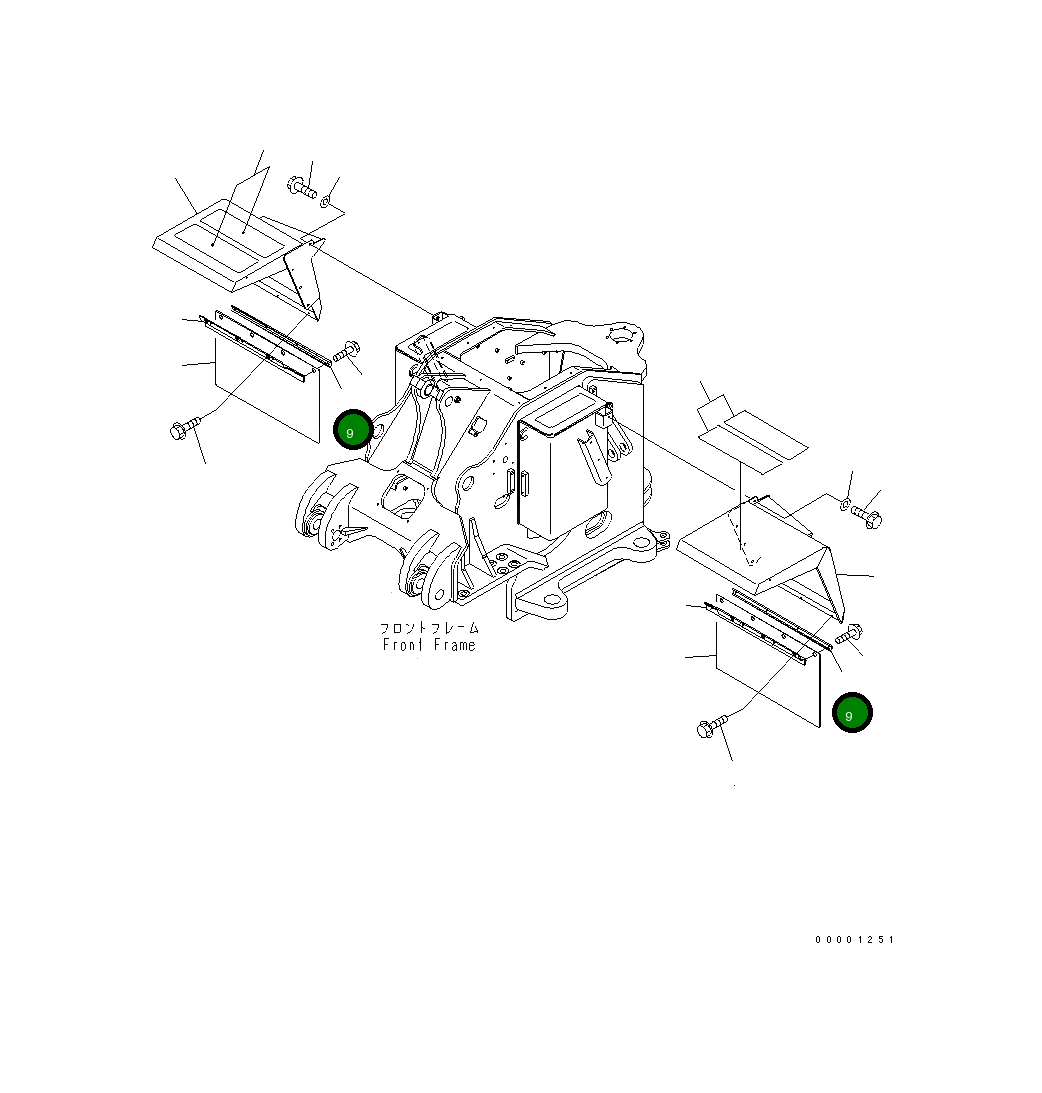 9

フロントフレーム
Front Frame

9

00001251