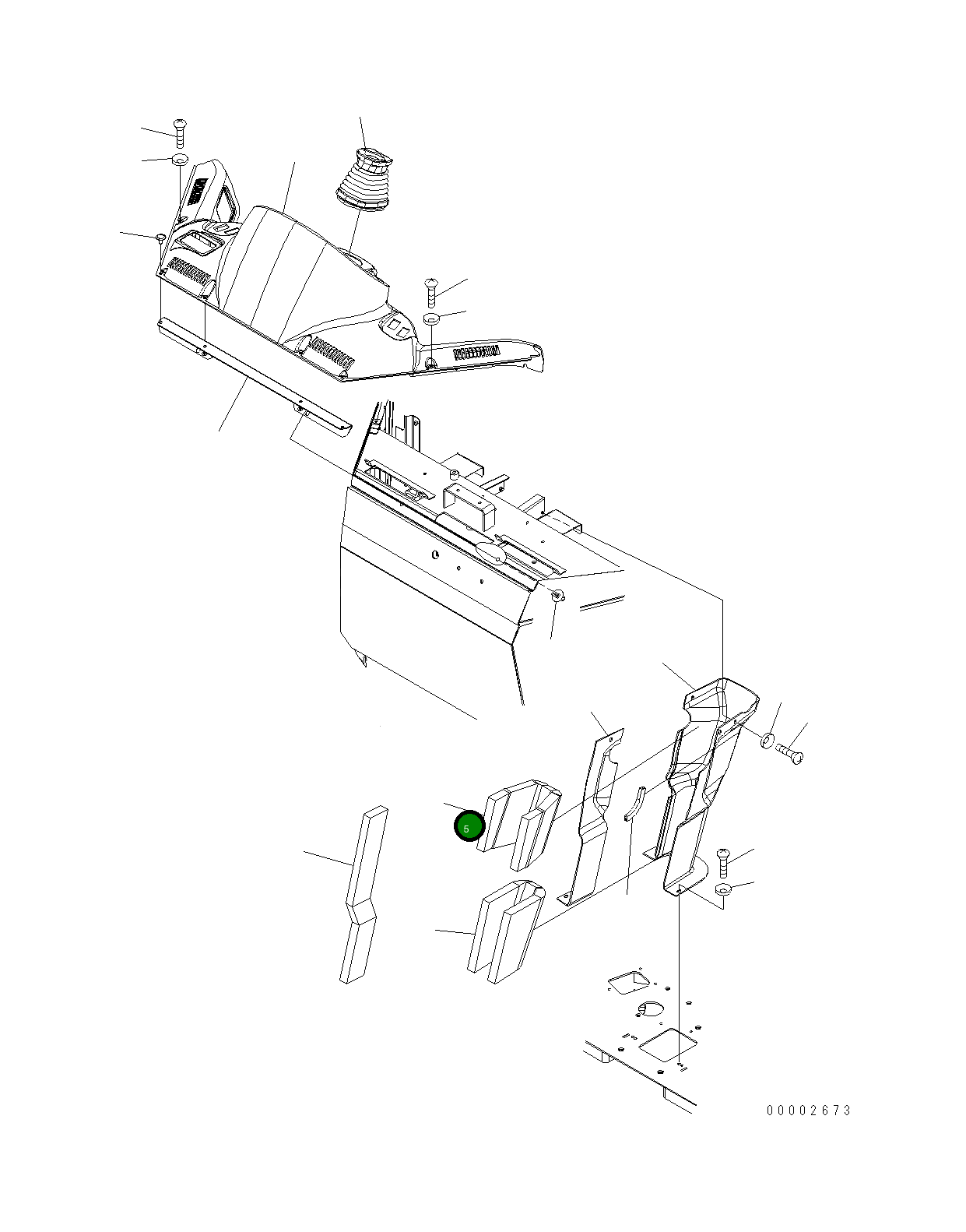 5

00002673