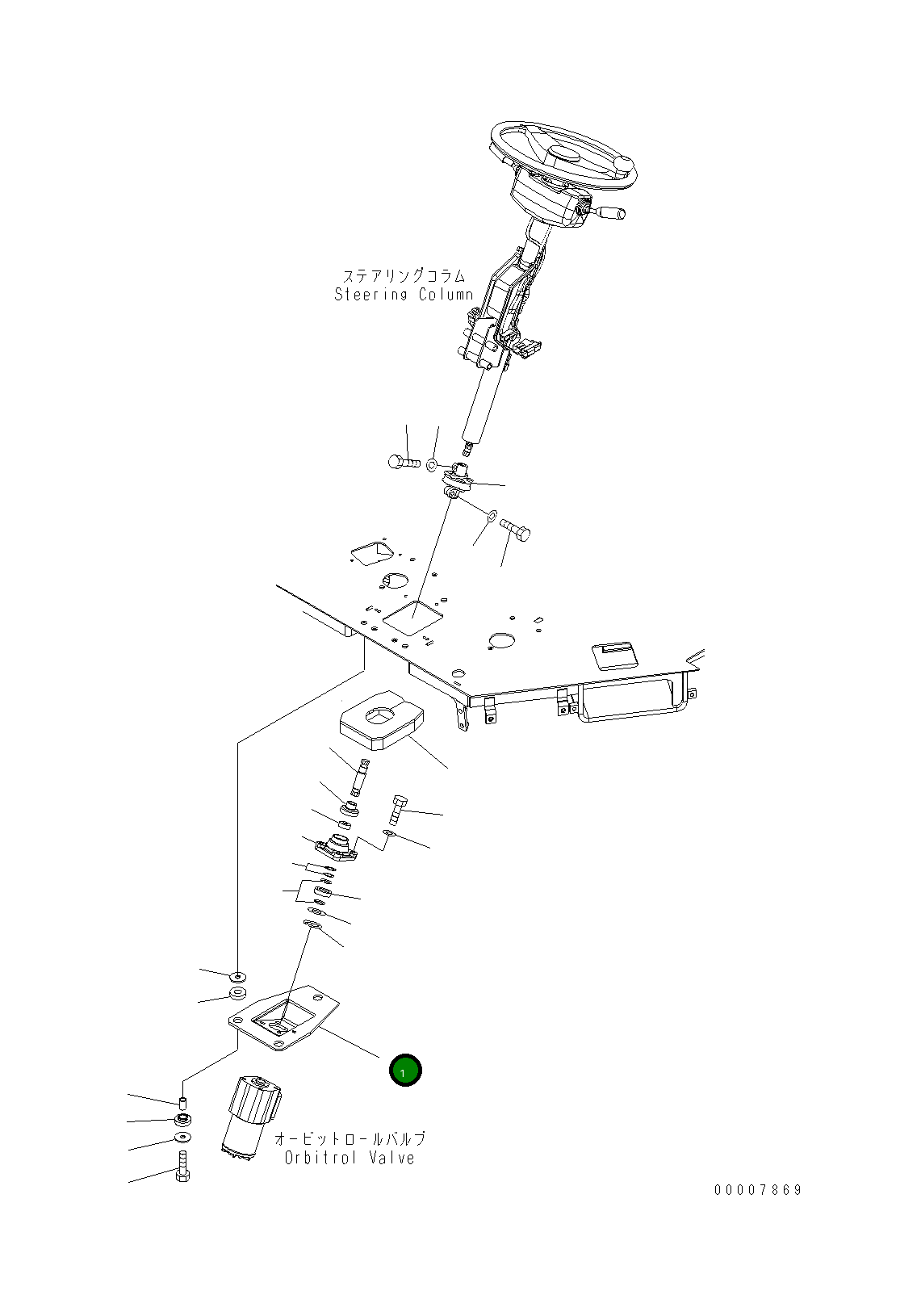 ステアリングコラム
Steering Column

1

オービットロールバルブ
Orbitrol Valve

00007869