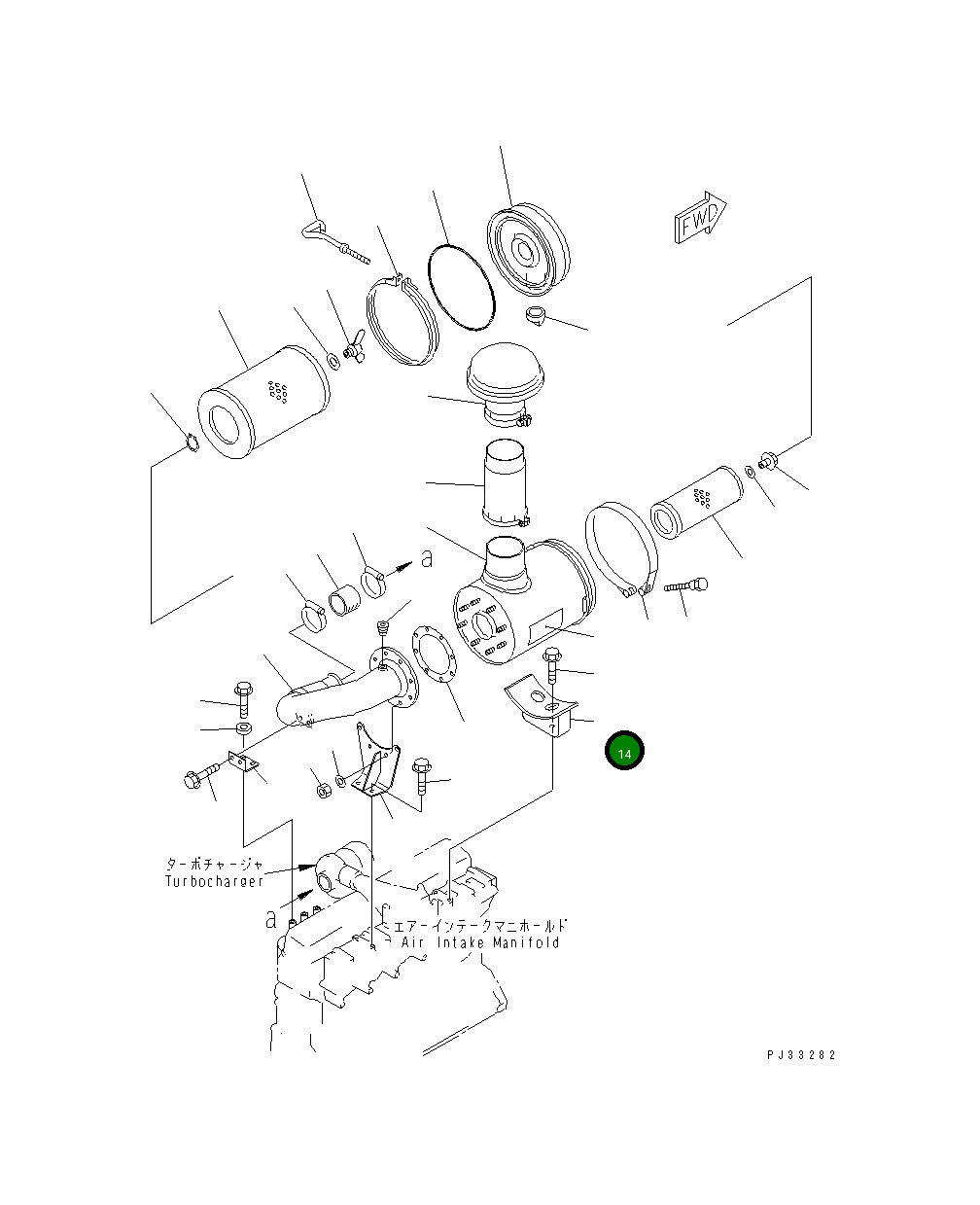 FWD

a

14

ターボチャージャ
Turbocharger

a

エアーインテークマニホールド
Air Intake Manifold

PJ33282