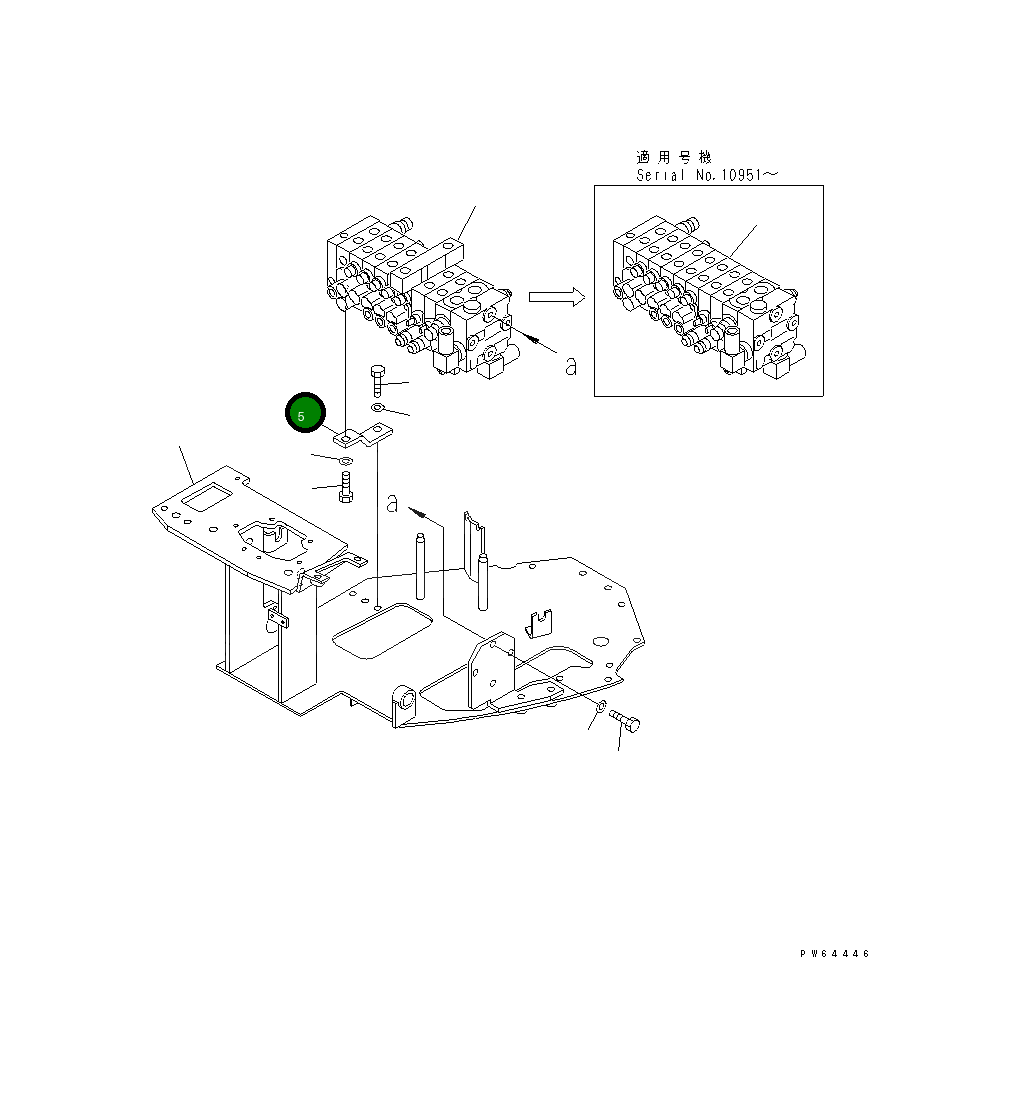 適用号機
Serial No.10951～

a

5

a

PW64446