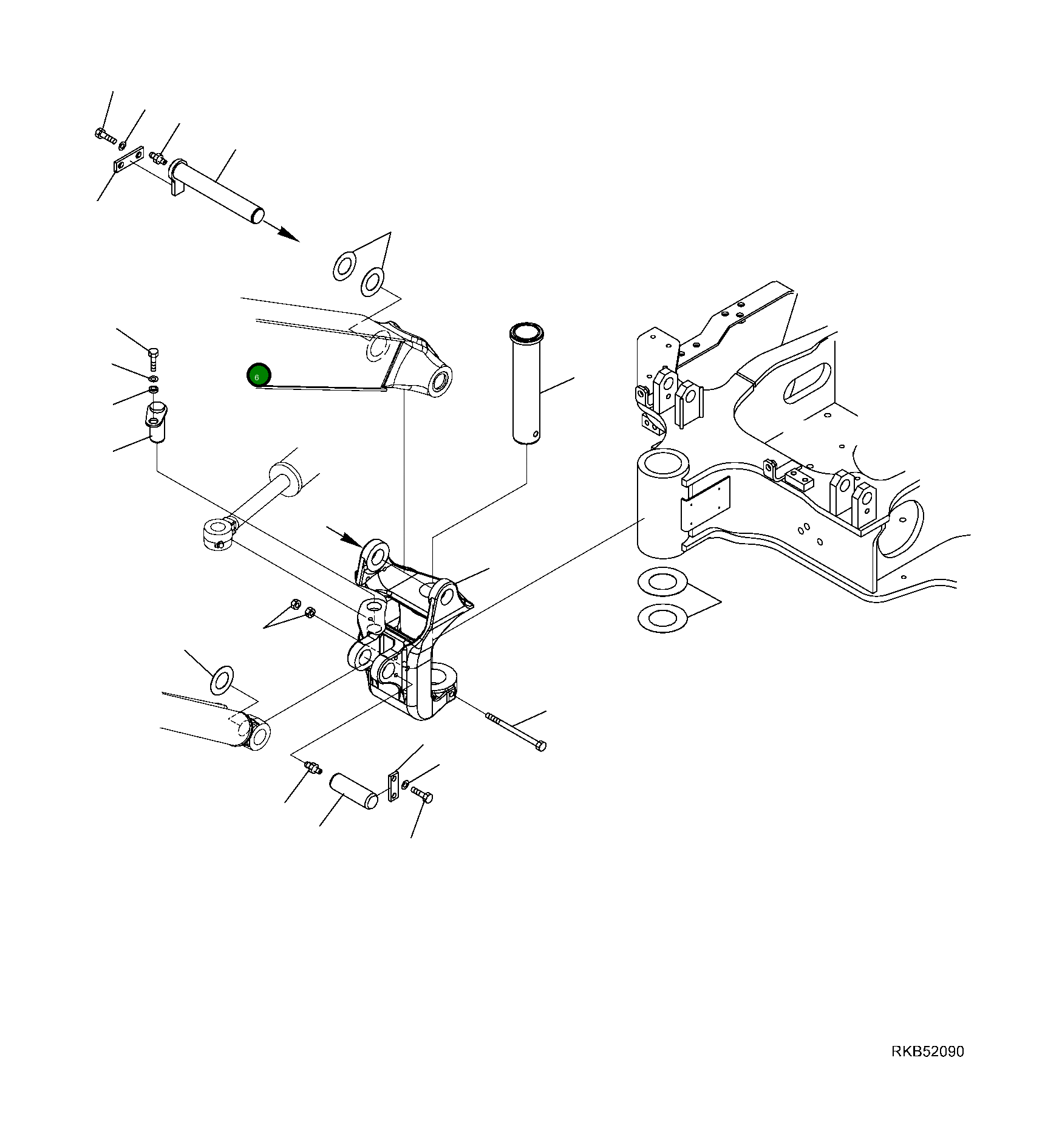 6

RKB52090