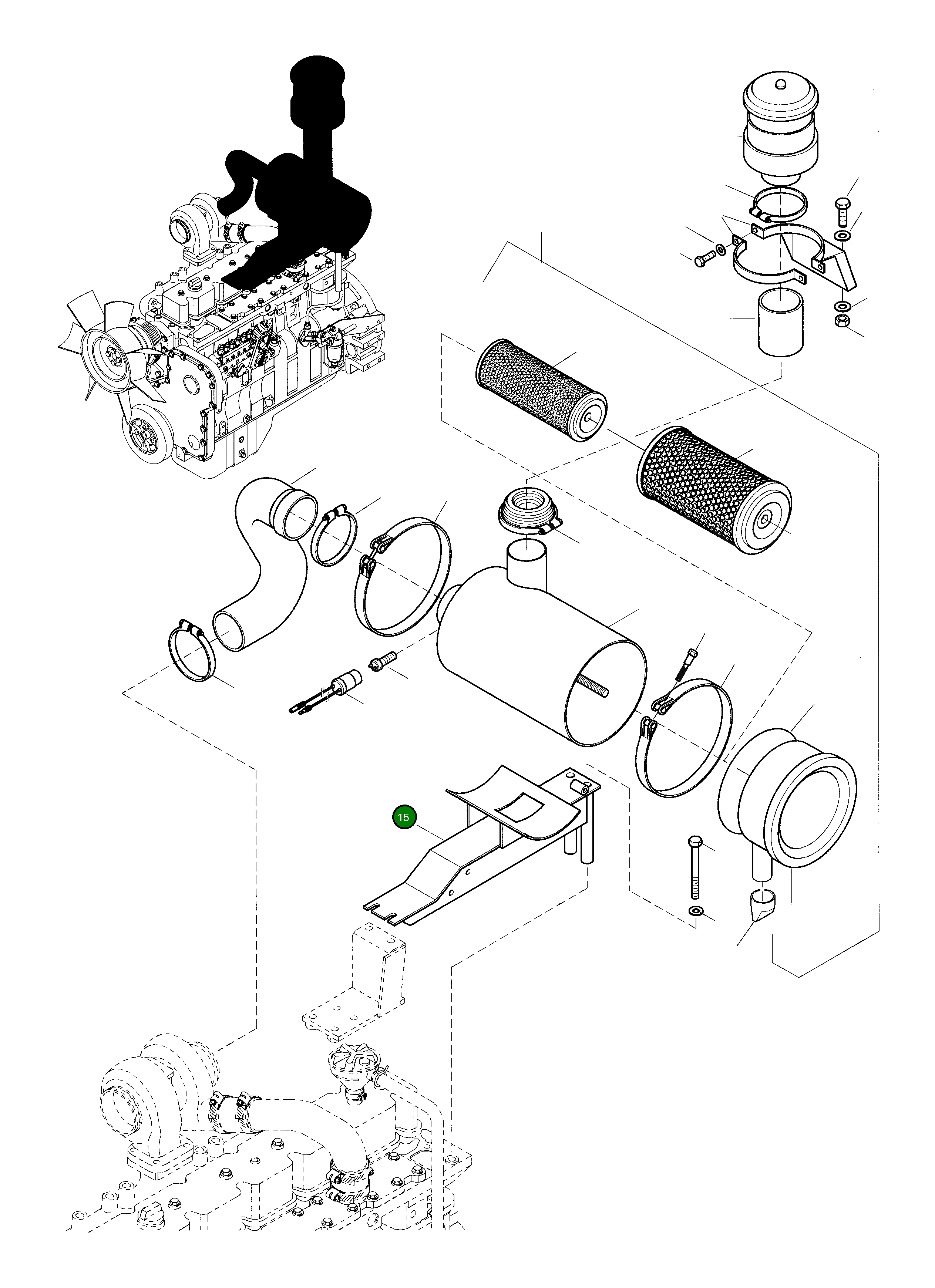 15