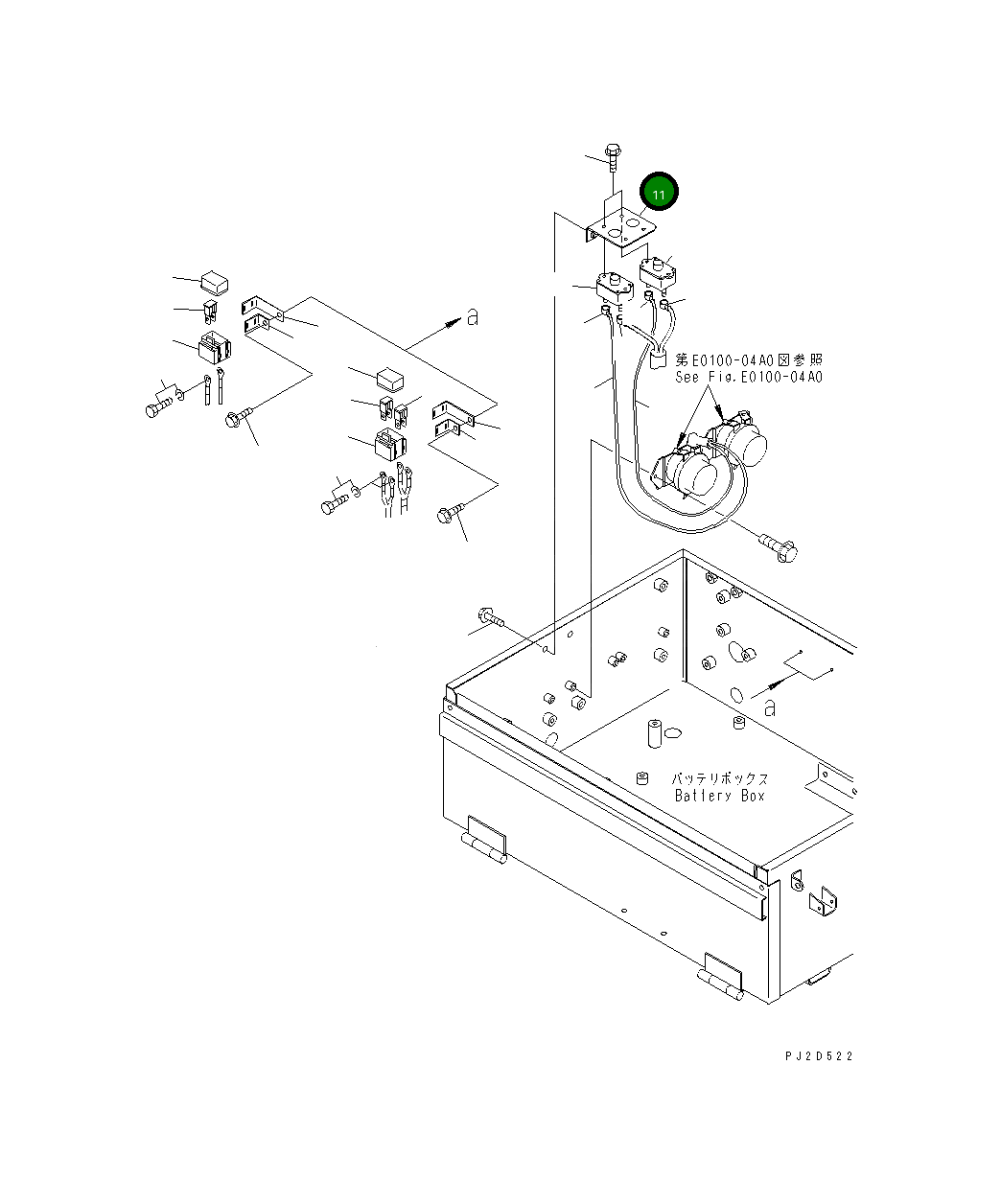 11

a

第E0100-04A0図参照
See Fig.E0100-04A0

a

バッテリボックス
Battery Box

PJ2D522