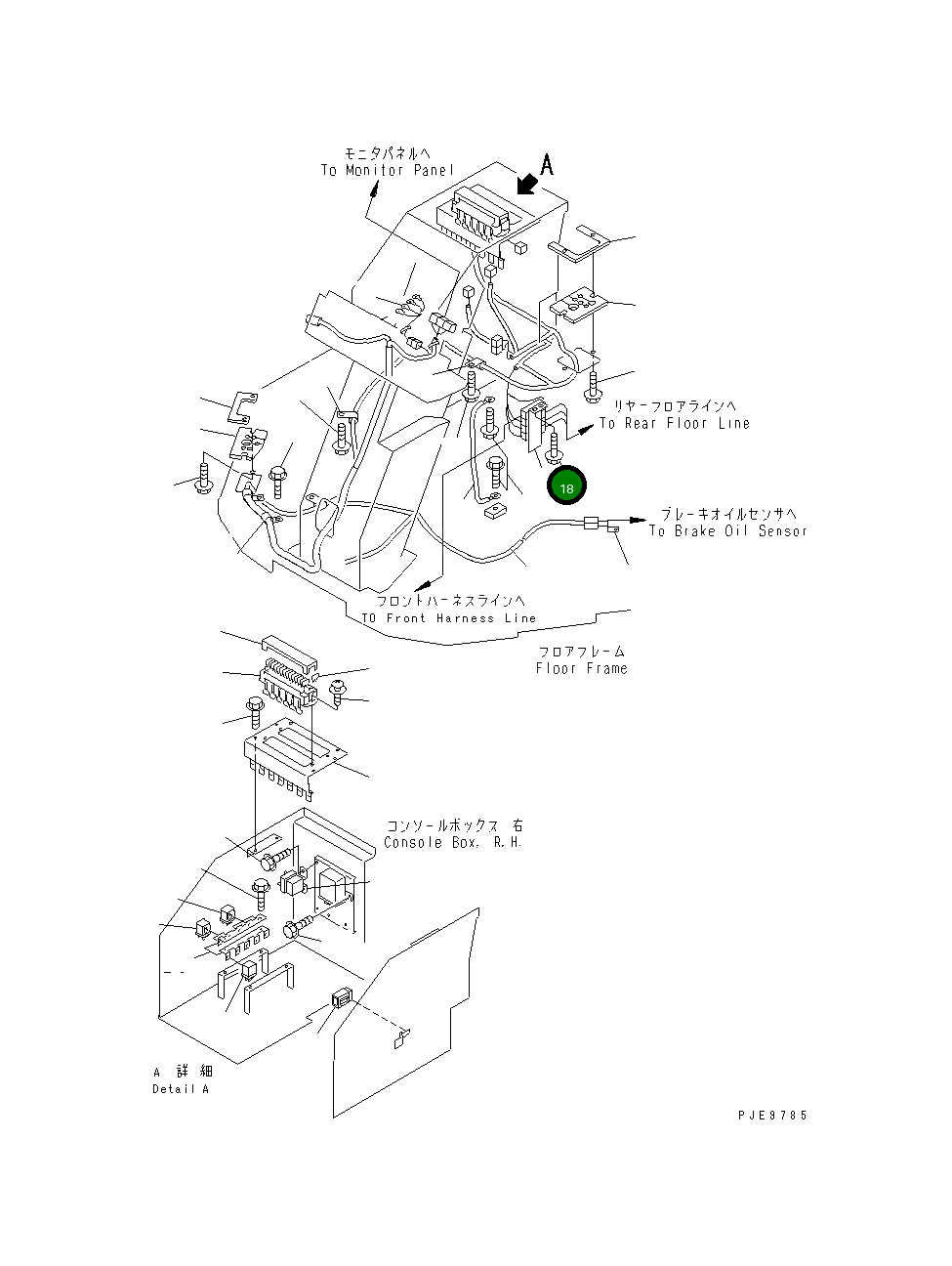 モニタパネルへ
To Monitor Panel

A

リヤーフロアラインへ
To Rear Floor Line

18

ブレーキオイルセンサへ
To Brake Oil Sensor

フロントハーネスラインへ
TO Front Harness Line

フロアフレーム
Floor Frame

コンソールボックス 右
Console Box, R.H.

A 詳 細
Detail A

PJE9785