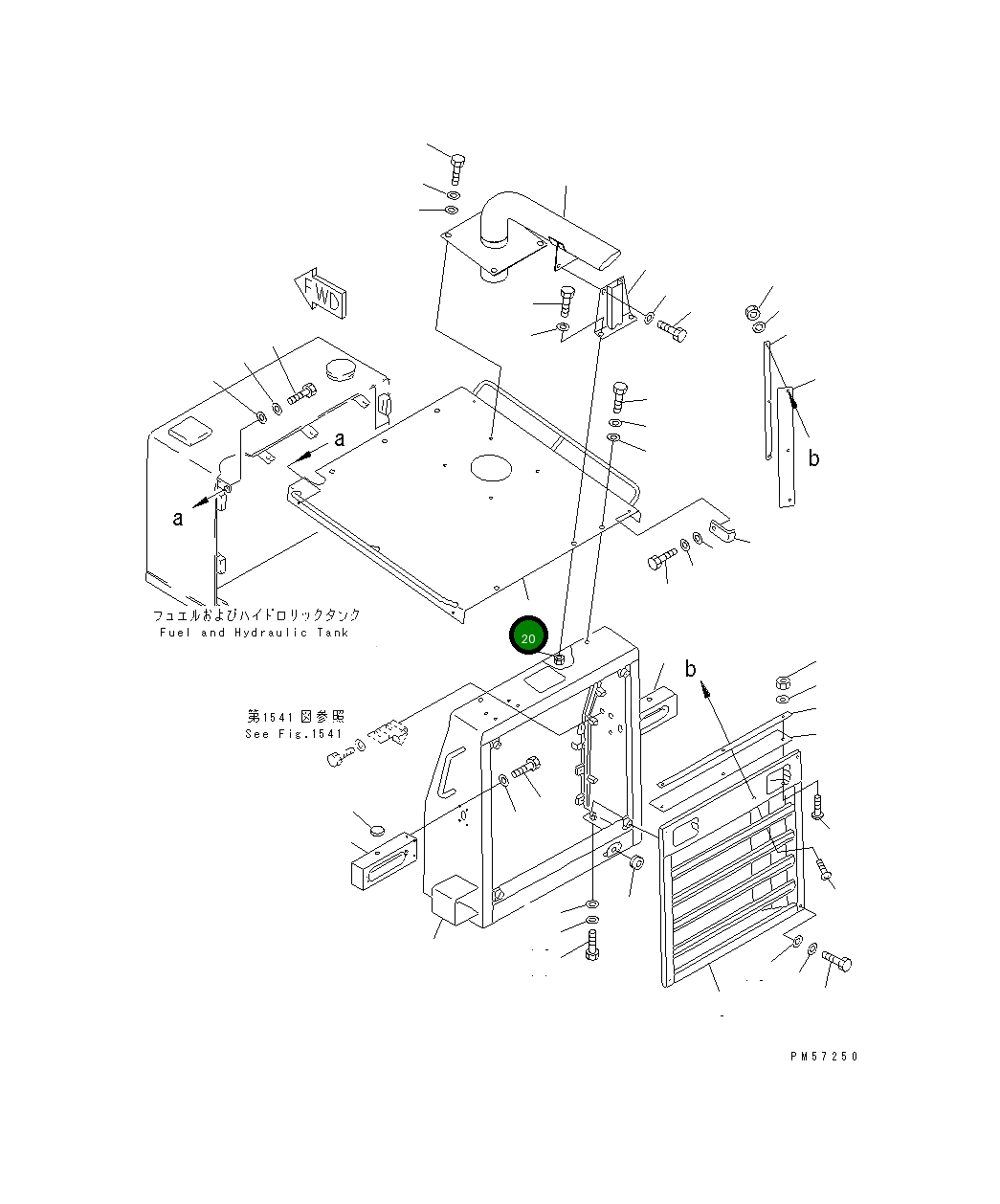 FWD

a

a

b

フュエルおよびハイドロリックタンク
Fuel and Hydraulic Tank

20

b

第1541図参照
See Fig.1541

PM57250