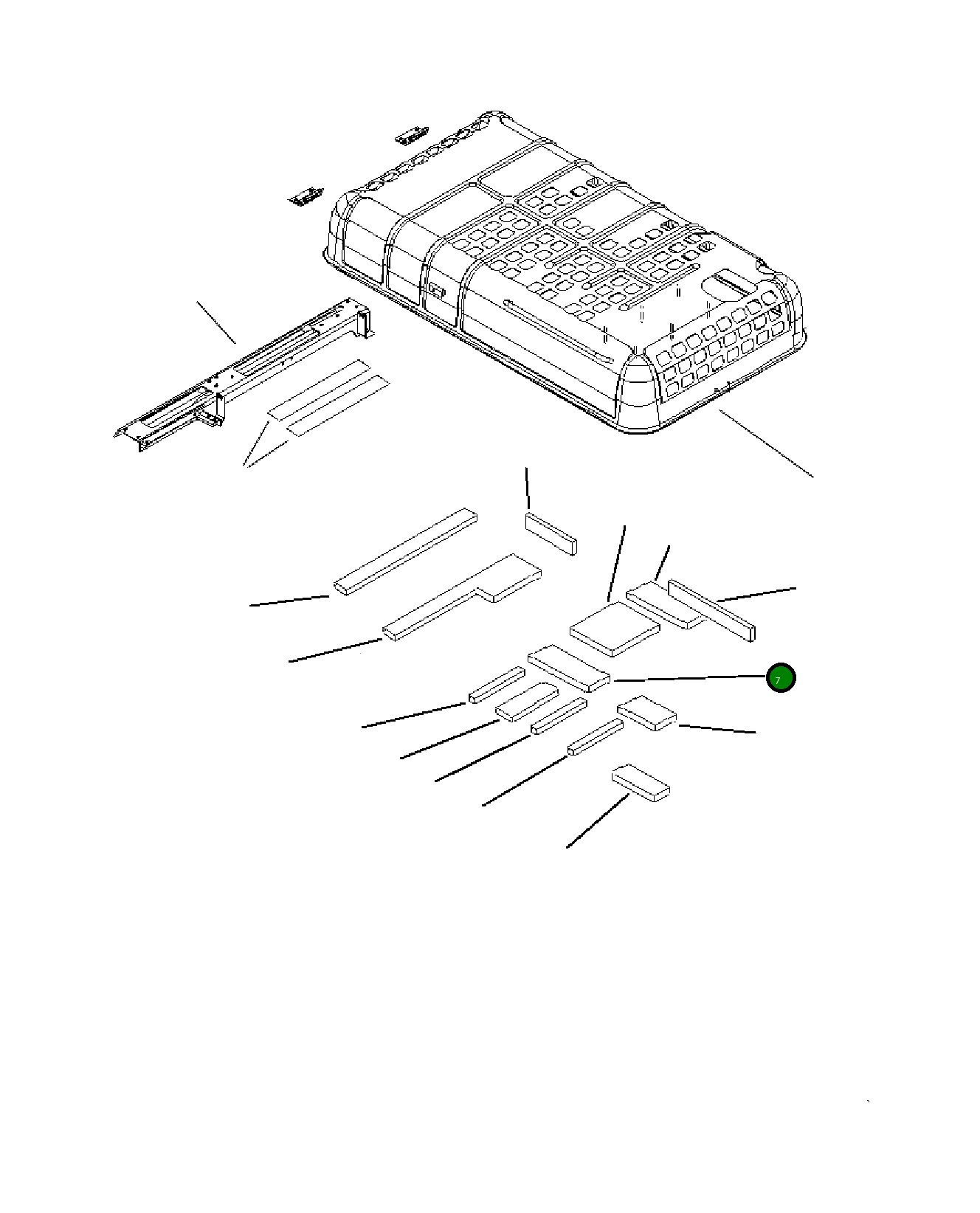 7