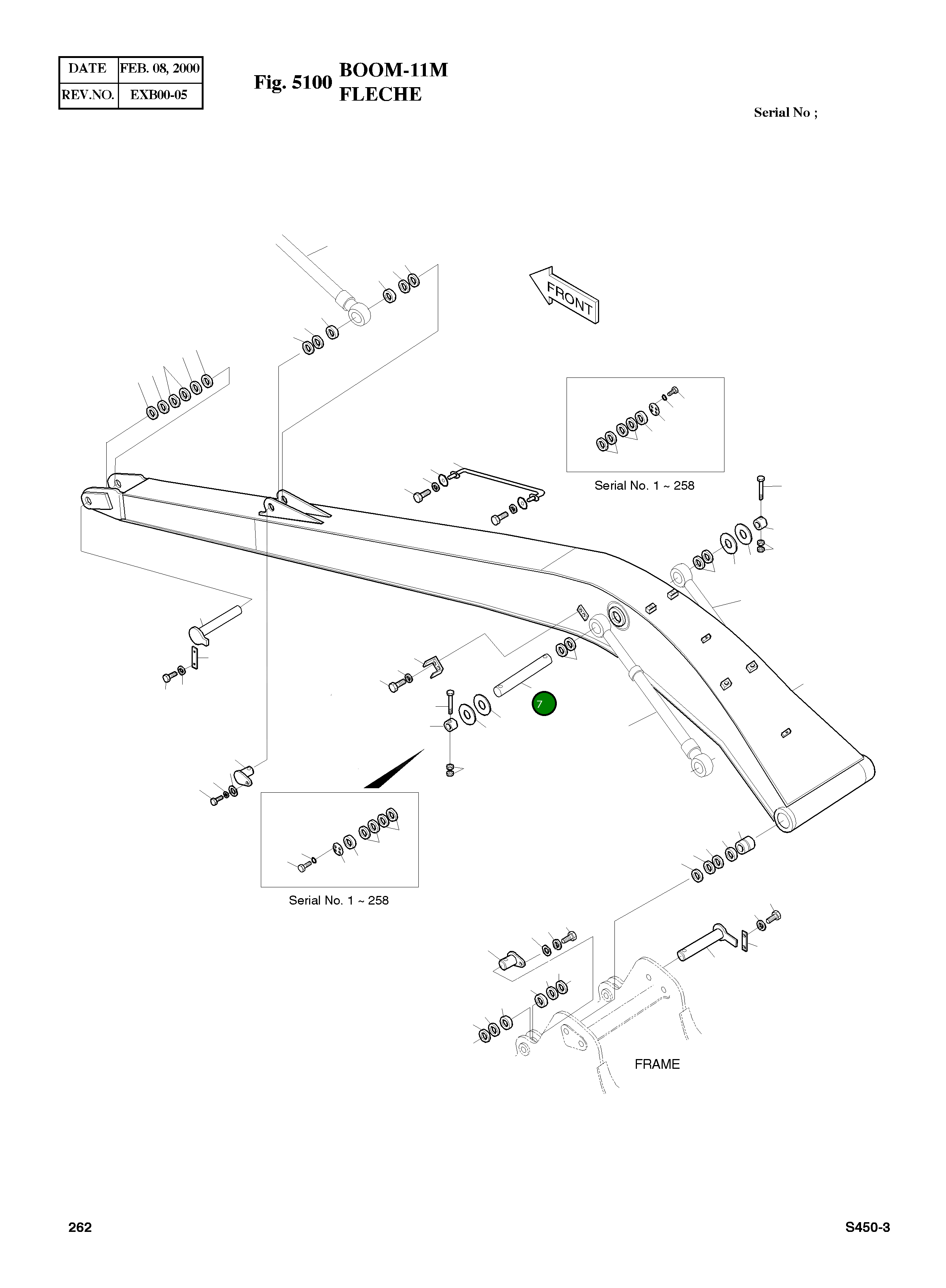 | DATE | FEB. 08, 2000 |
|---|---|
| REV.NO. | EXB00-05 |

Fig. 5100 BOOM-11M FLECHE

Serial No ;

FRONT

Serial No. 1 ~ 258

7

Serial No. 1 ~ 258

FRAME

262

S450-3