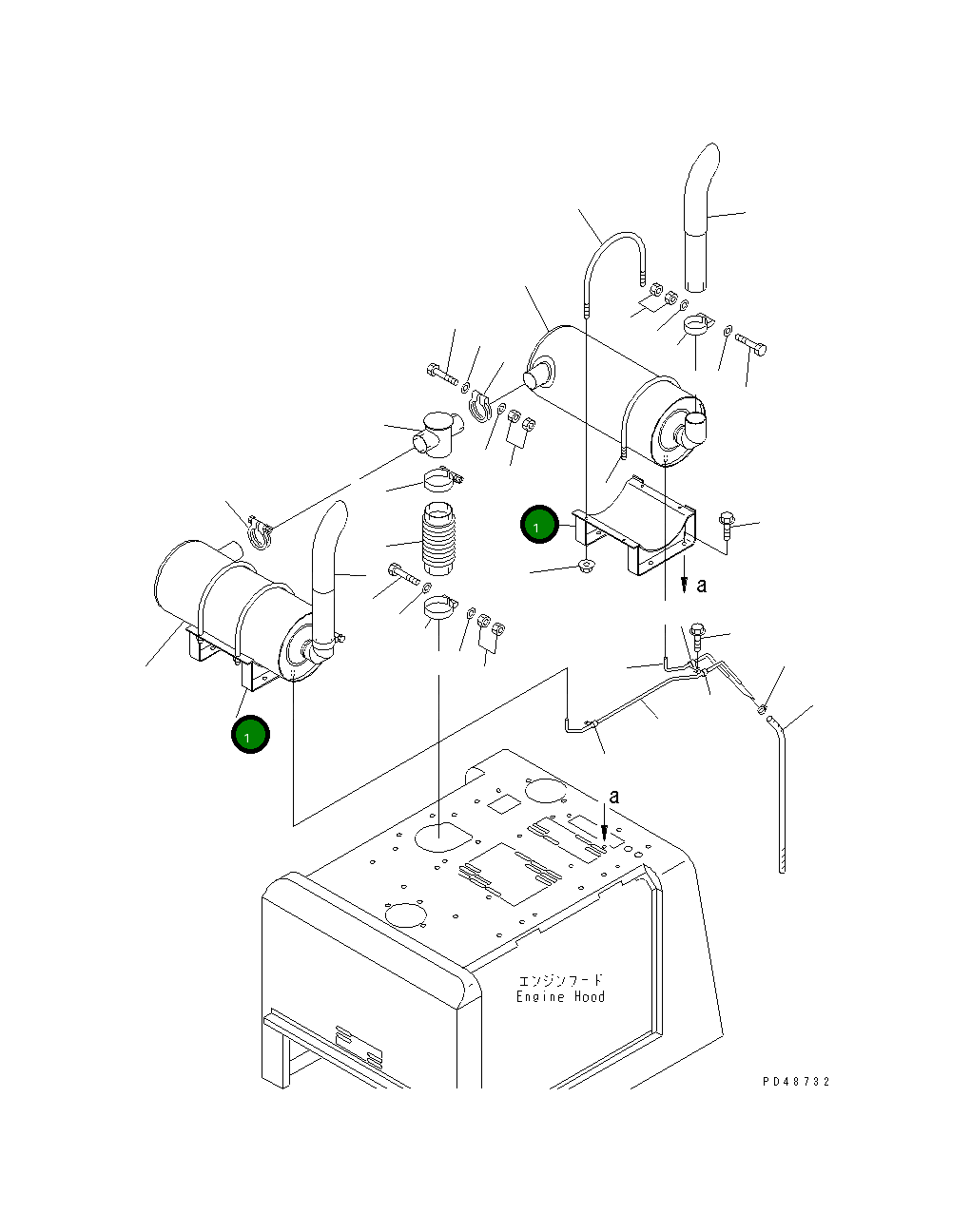 1
a
1
a
エンジンフード
Engine Hood
PD48732