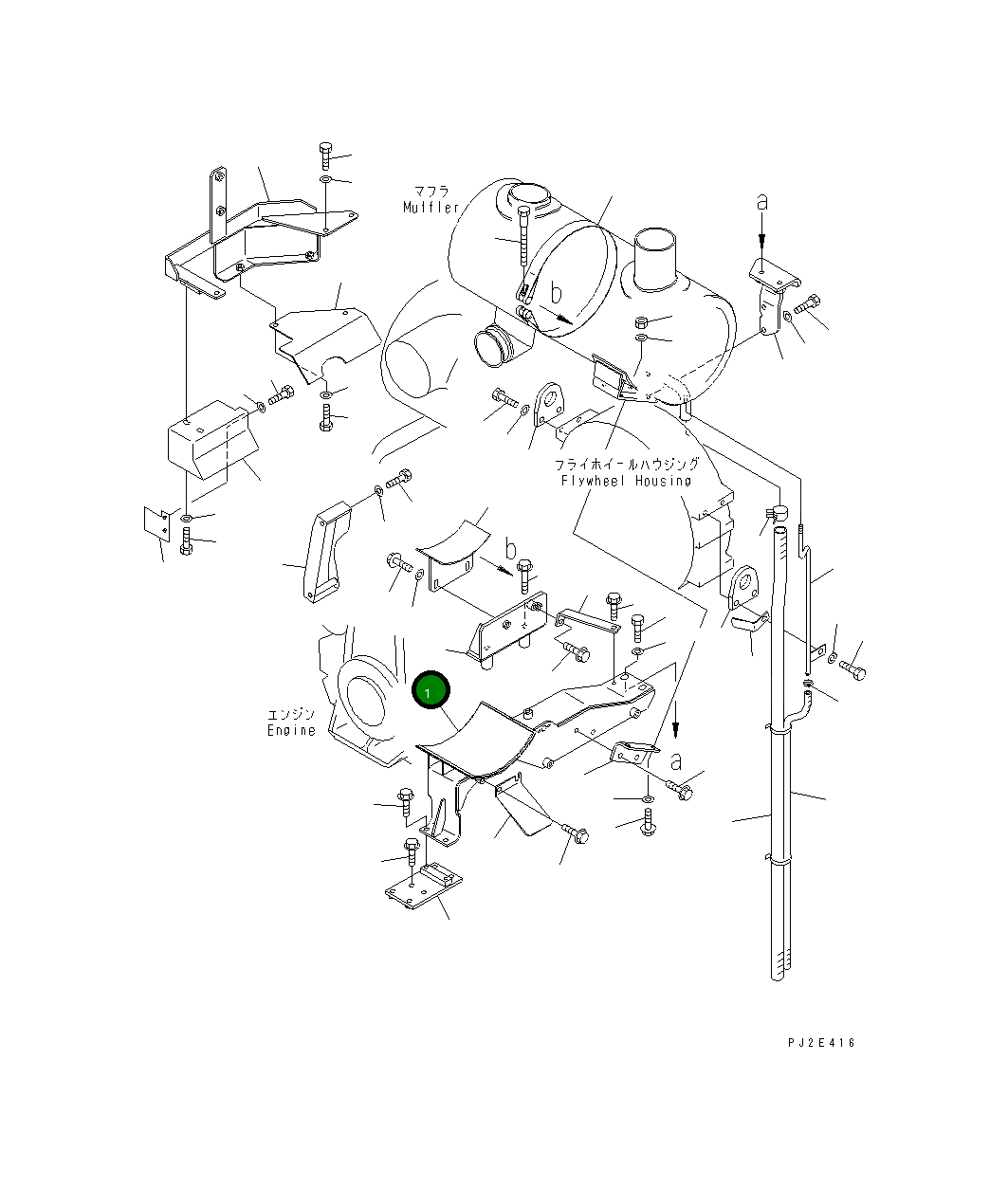 マフラ
Muffler

a

b

フライホイールハウジング
Flywheel Housing

b

1

エンジン
Engine

a

PJ2E416