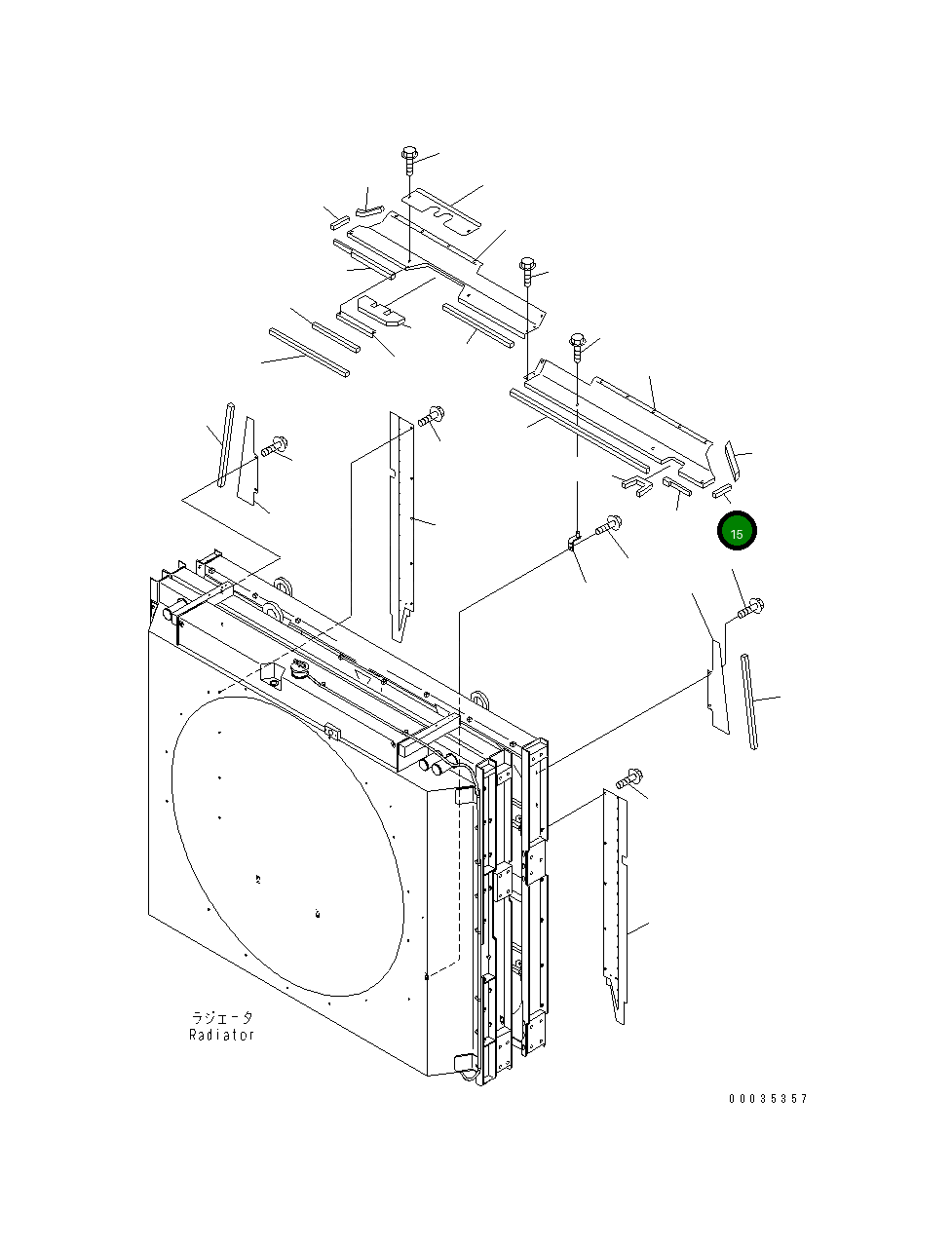 15

ラジエータ
Radiator

00035357