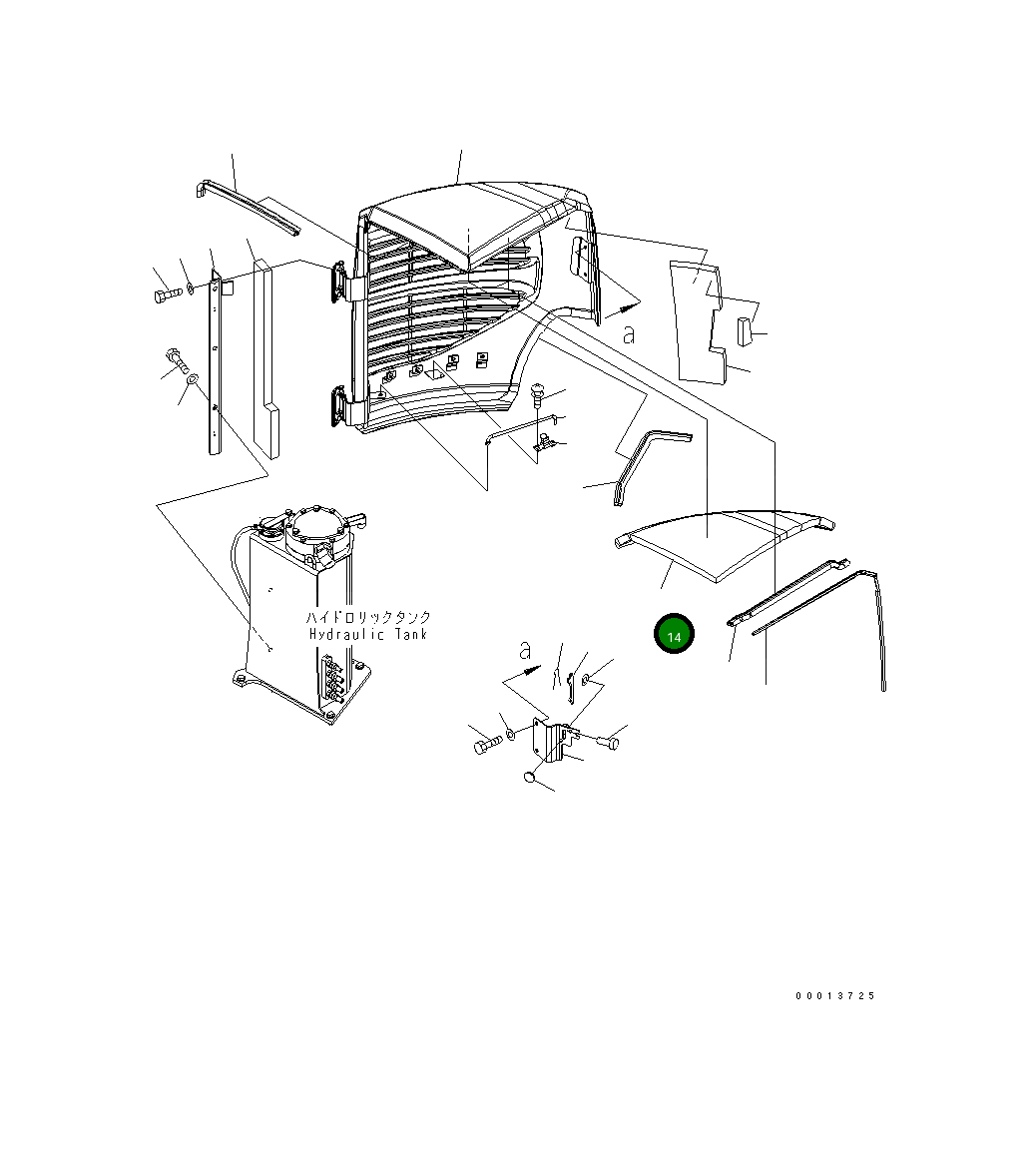 a

ハイドロリックタンク
Hydraulic Tank

14

a

00013725