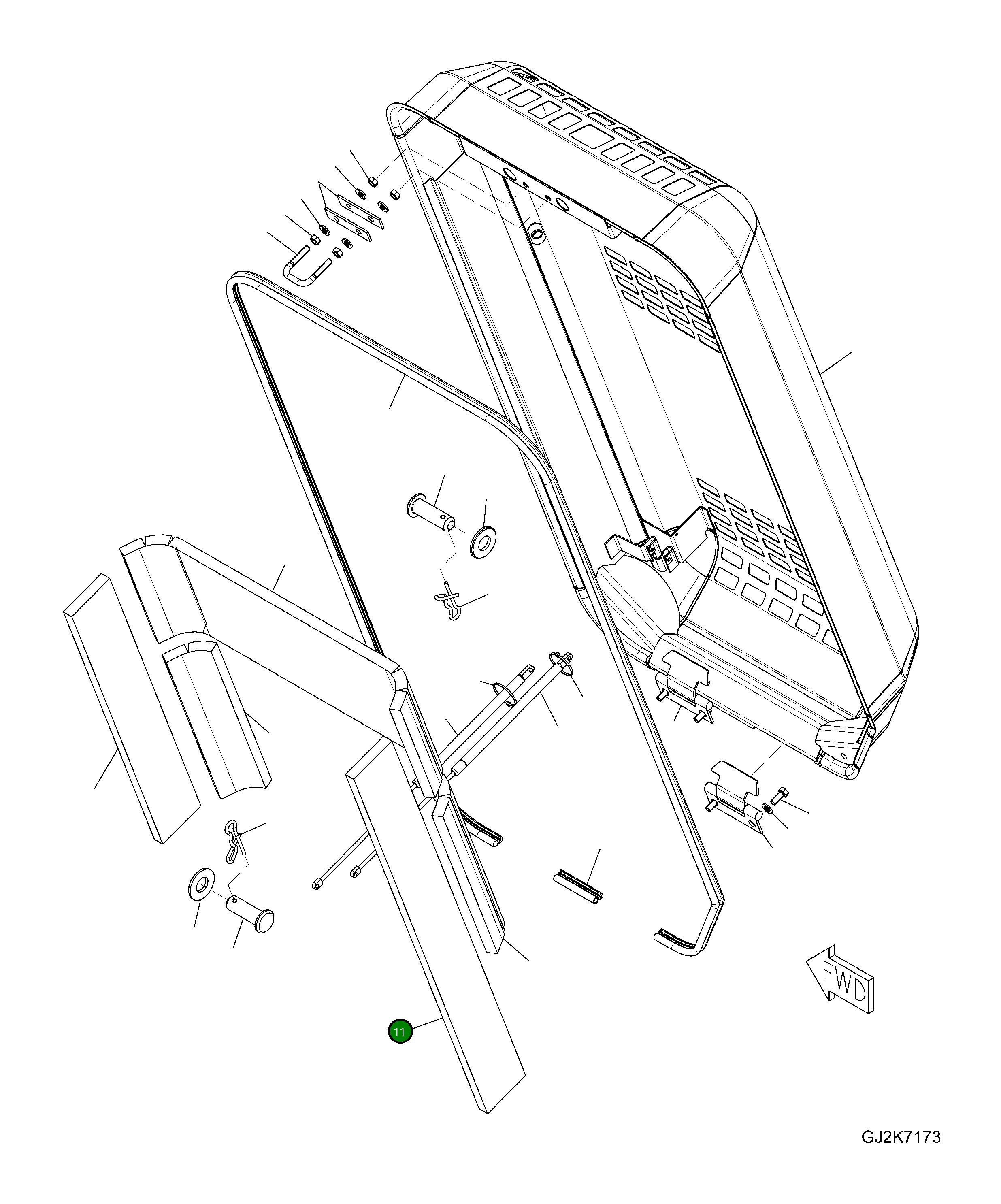 FWD

11

GJ2K7173