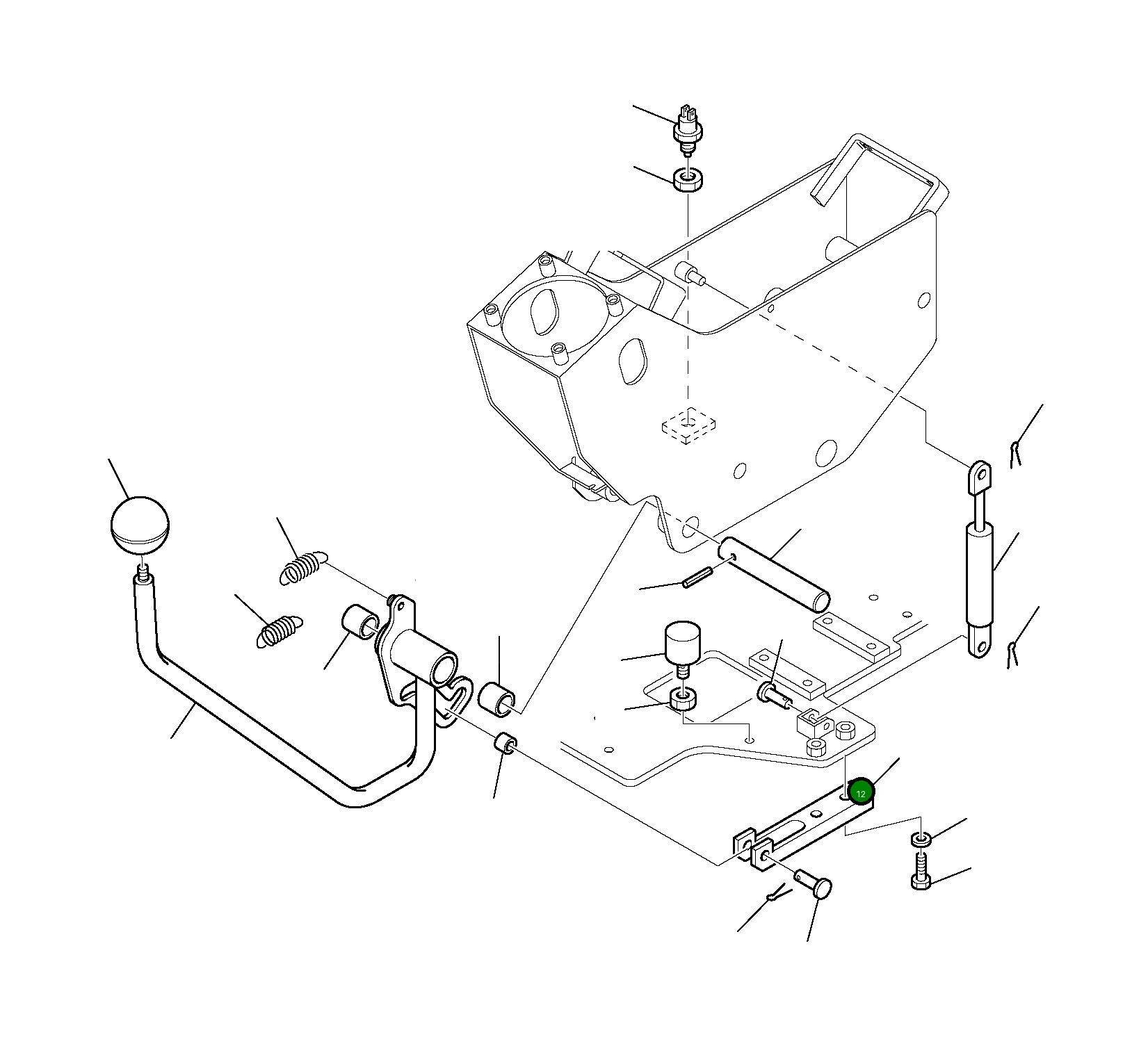 12