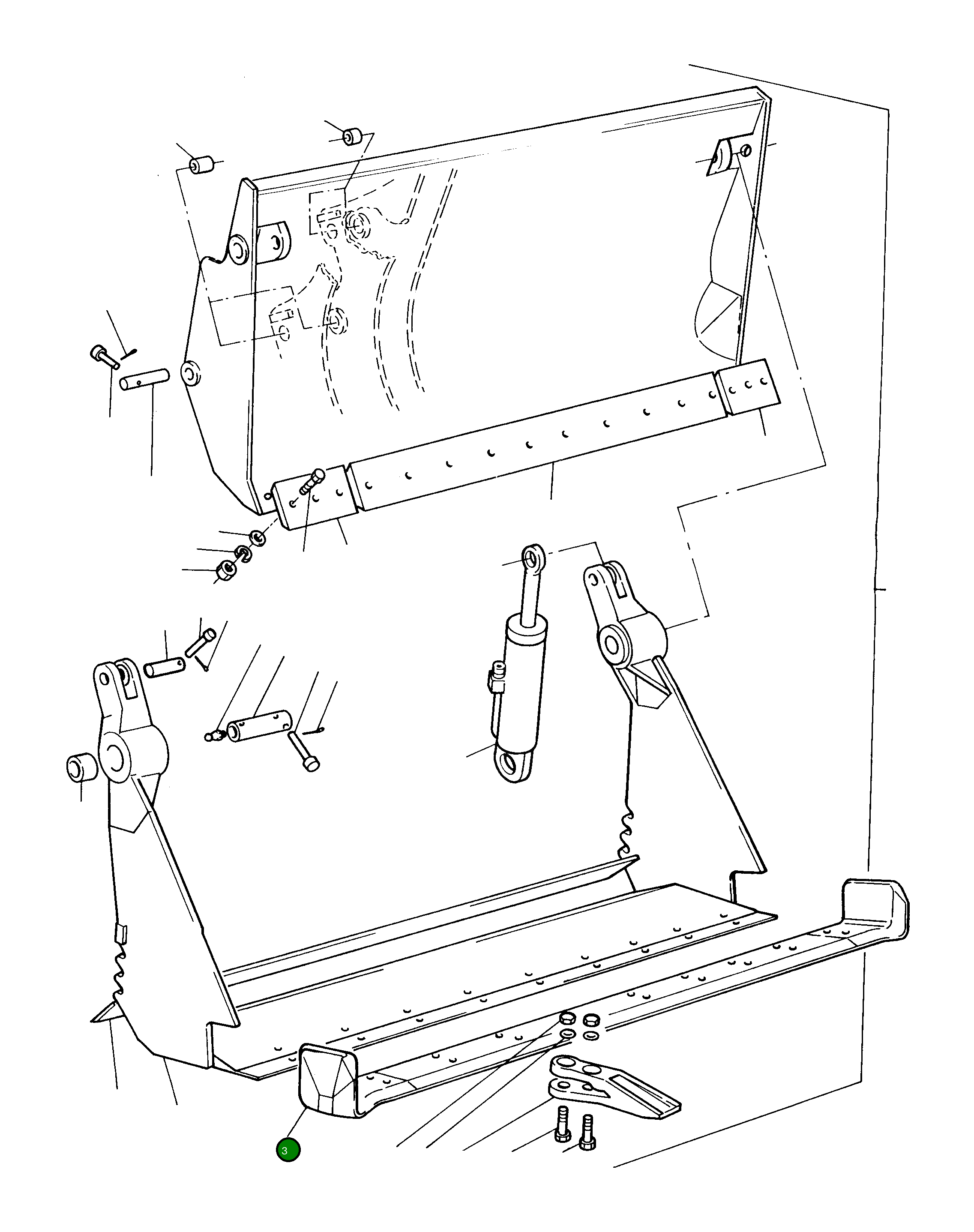 3