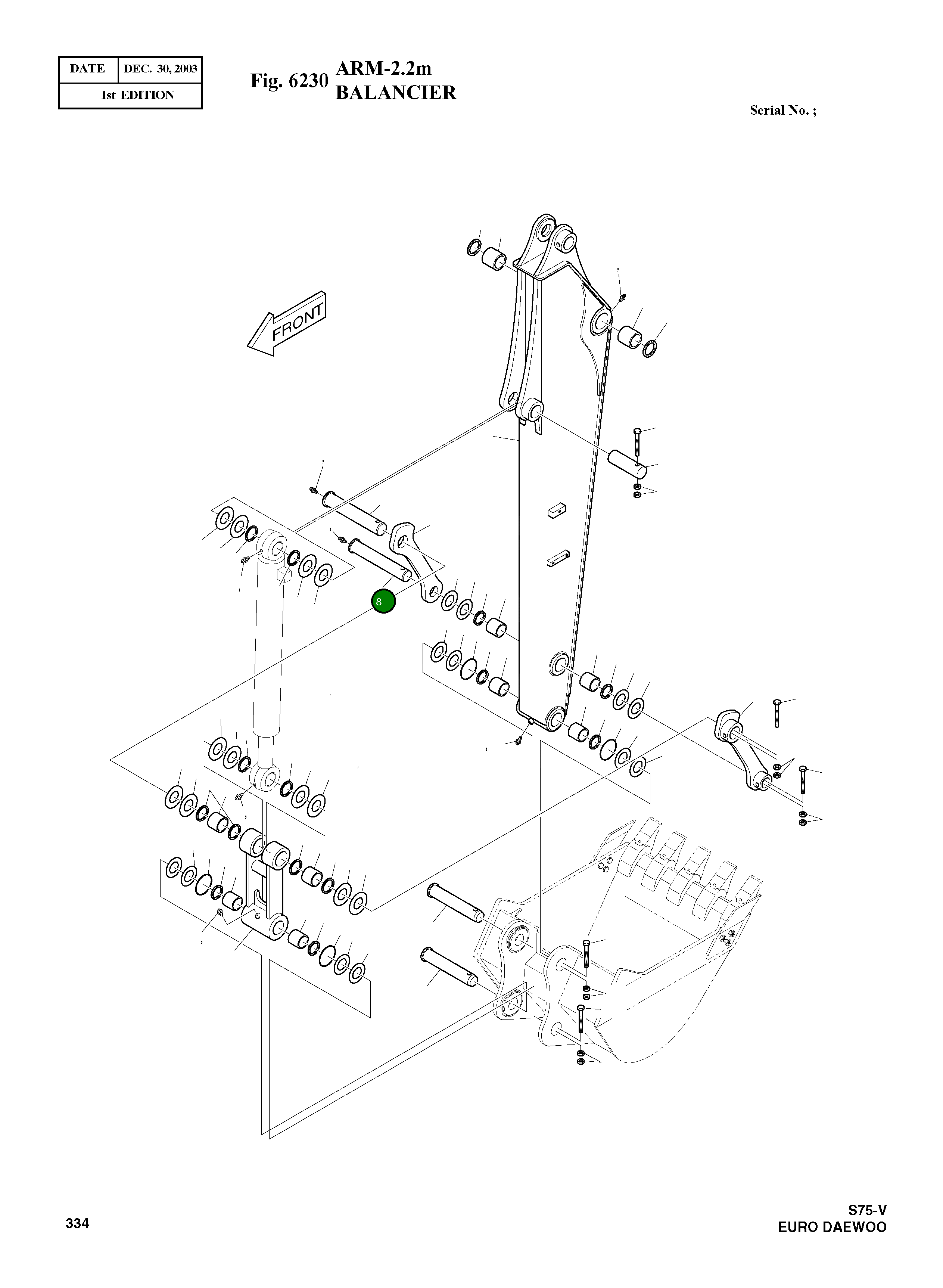 | DATE | DEC. 30, 2003 |
|---|---|
| 1st EDITION | |

Fig. 6230 ARM-2.2m BALANCIER

Serial No. ;

FRONT

8

334

S75-V
EURO DAEWOO