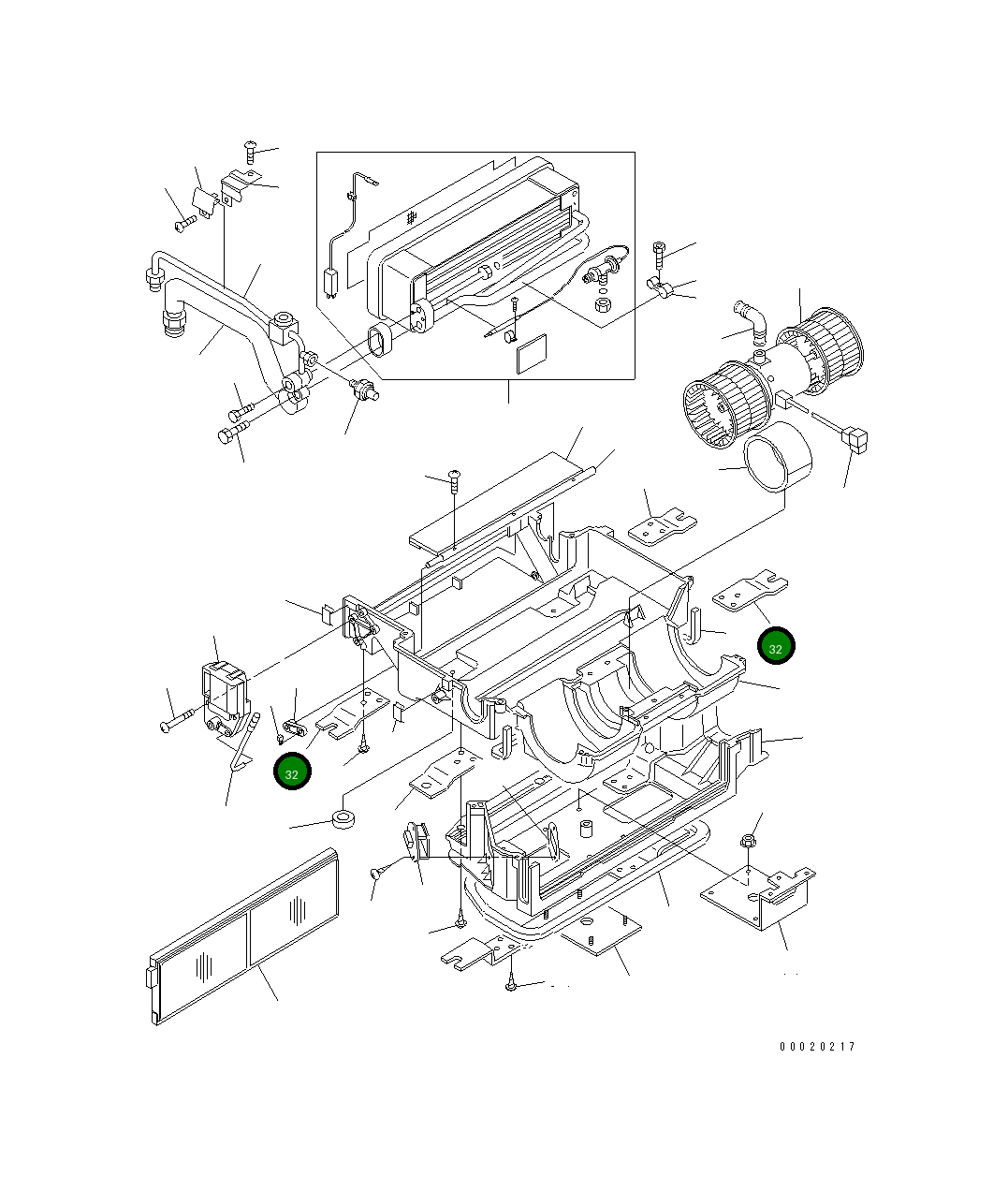 32

32

00020217