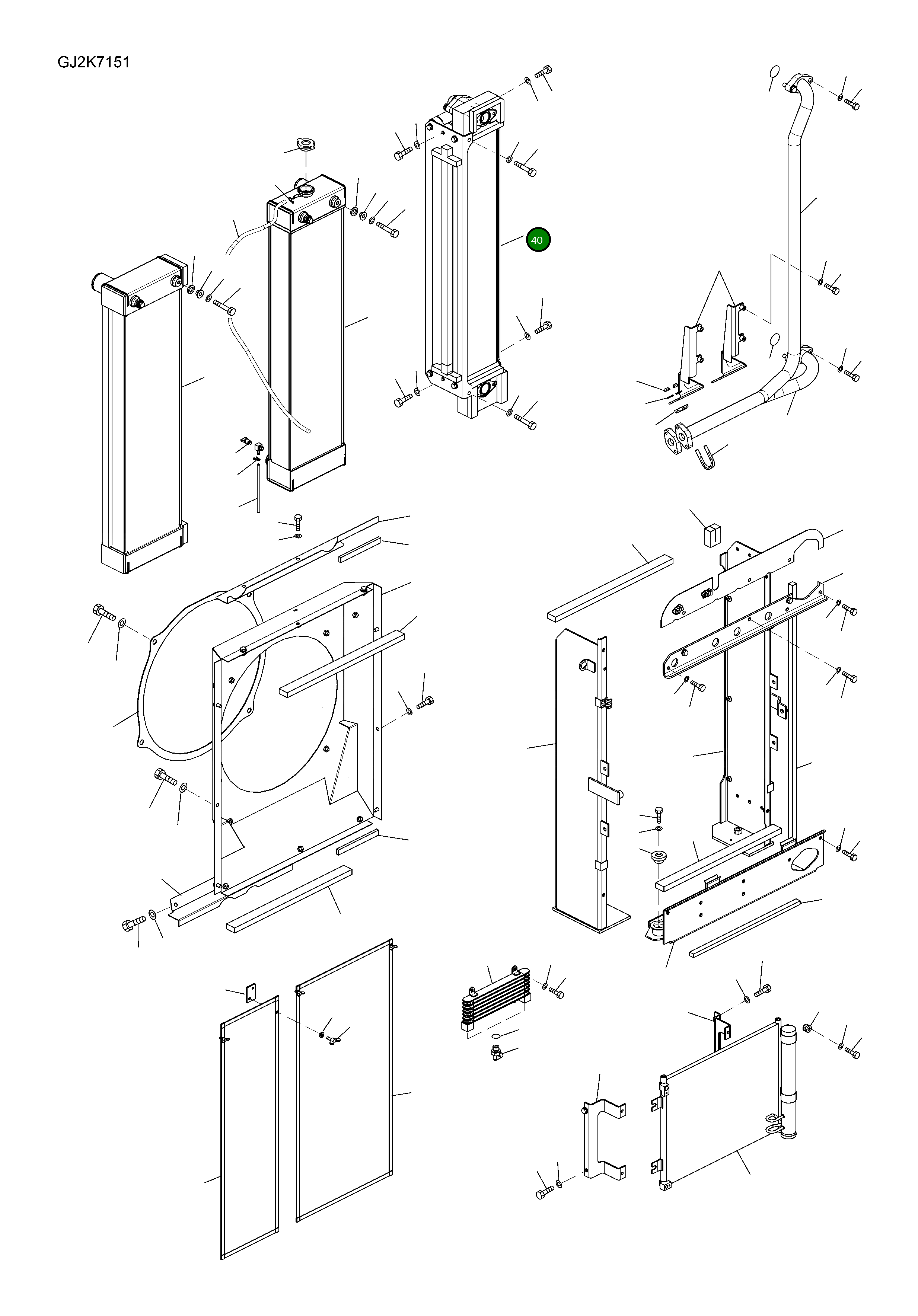 GJ2K7151

40