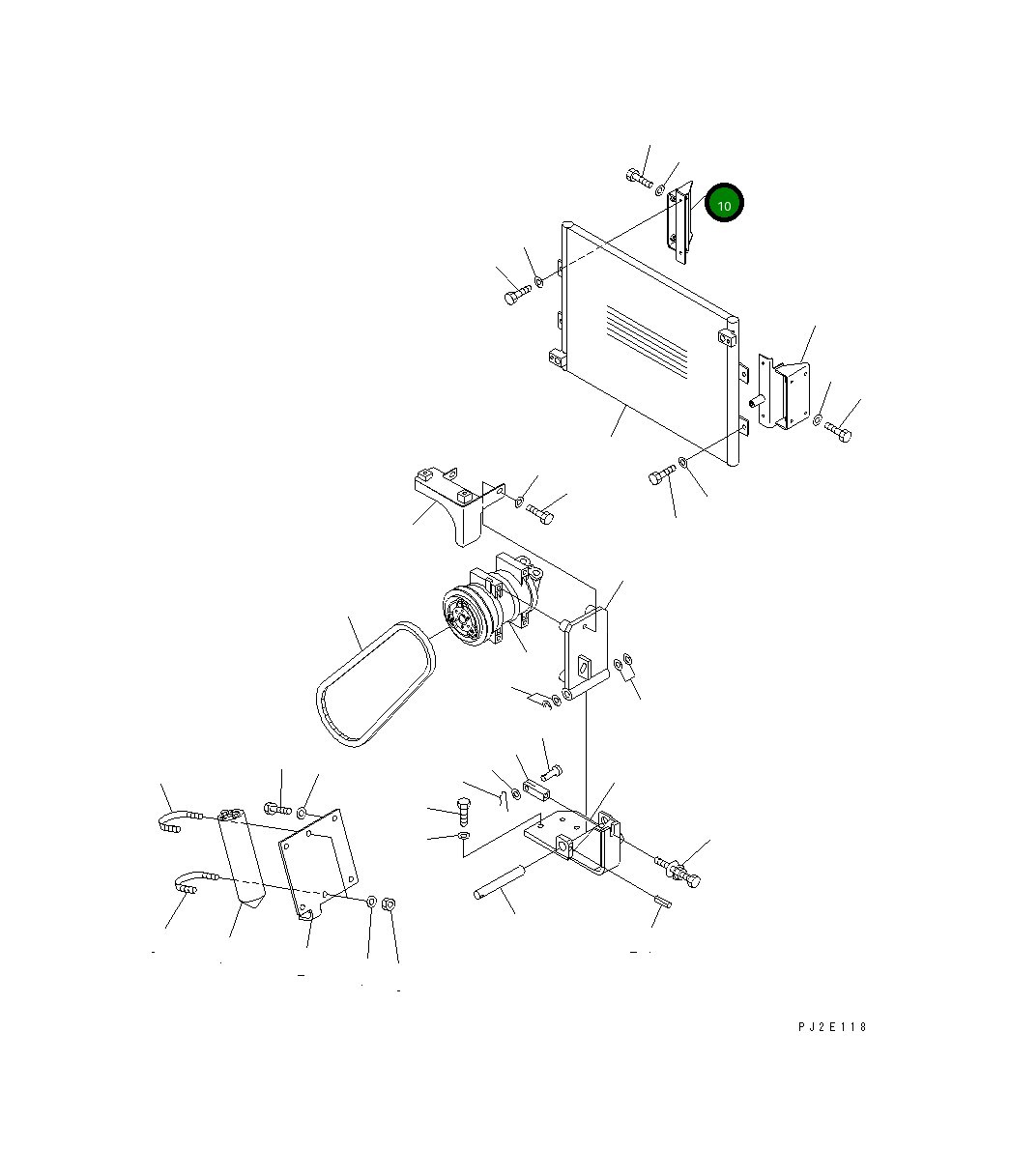 10

PJ2E118