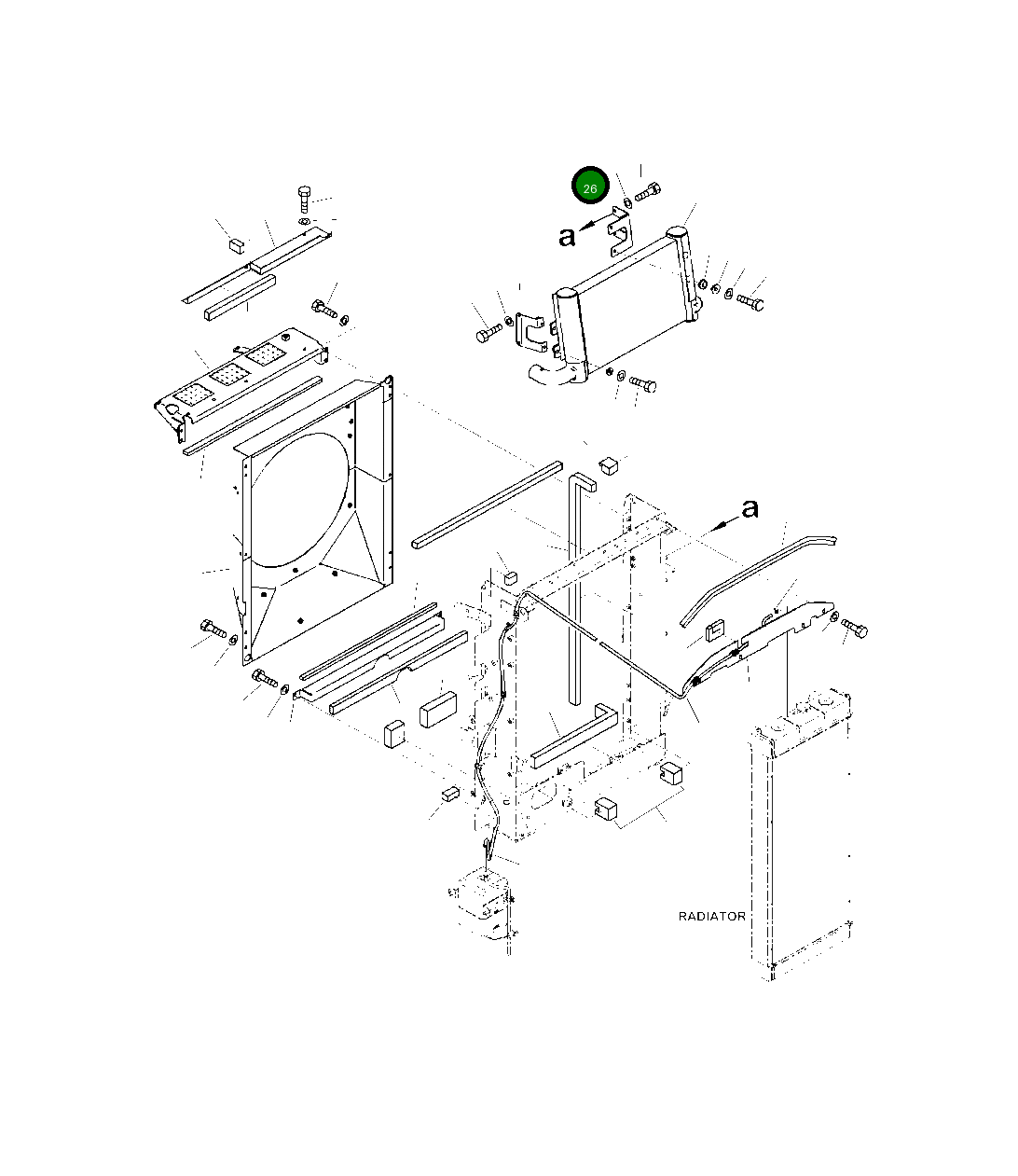 26
a
a
RADIATOR