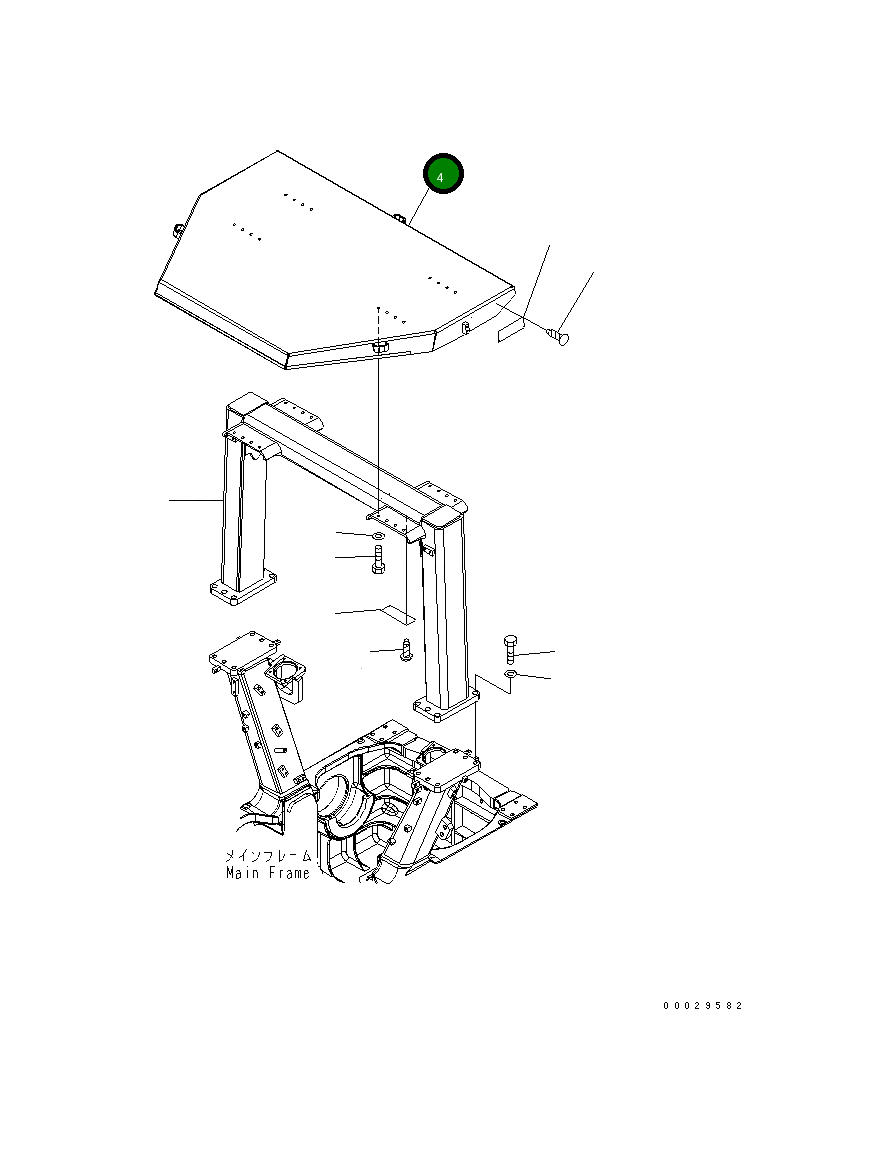 4

メインフレーム
Main Frame

00029582