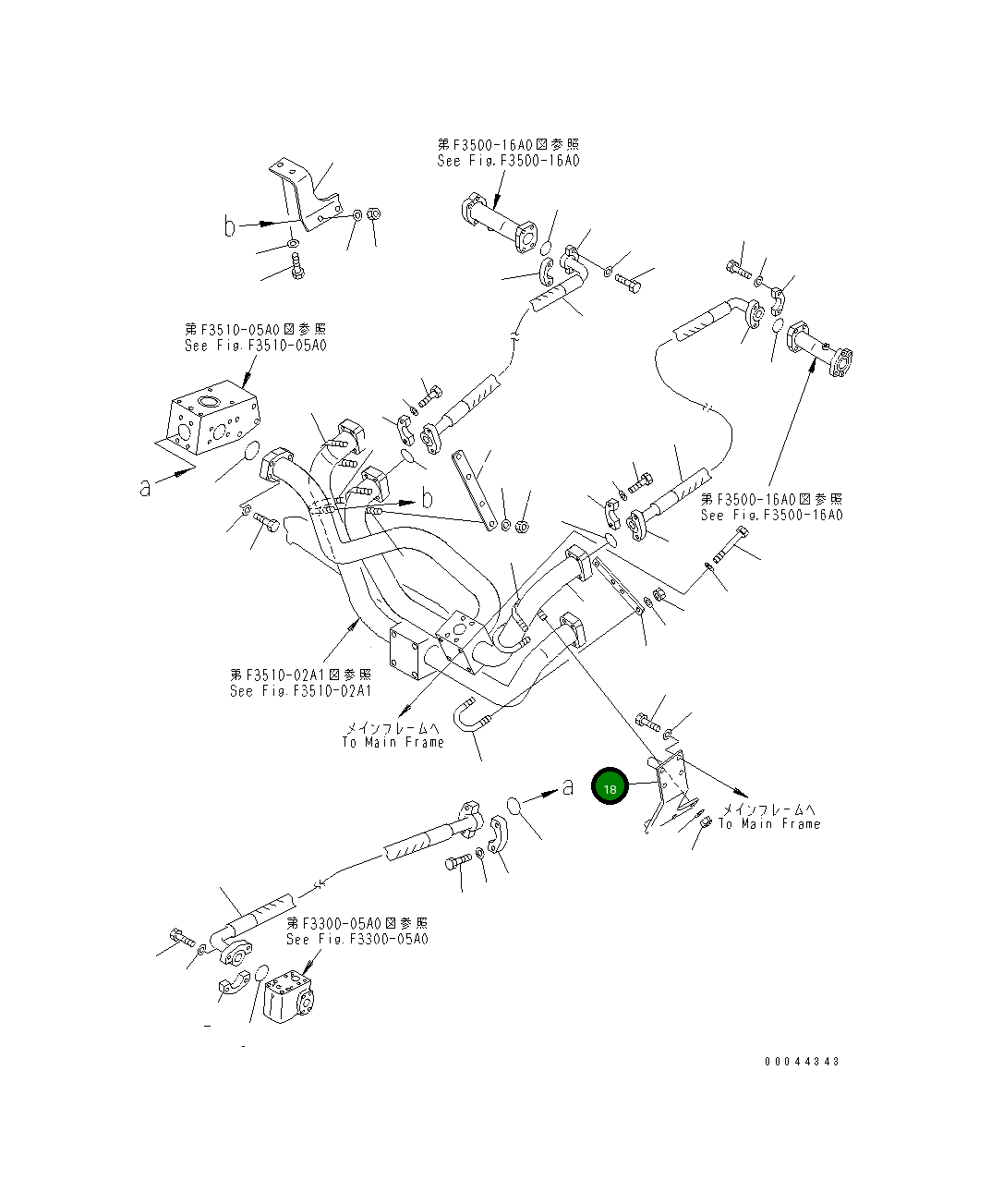 第F3500-16A0図参照
See Fig.F3500-16A0

b

第F3510-05A0図参照
See Fig.F3510-05A0

a

b

第F3500-16A0図参照
See Fig.F3500-16A0

第F3510-02A1図参照
See Fig.F3510-02A1

メインフレームへ
To Main Frame

a

18

メインフレームへ
To Main Frame

第F3300-05A0図参照
See Fig.F3300-05A0

00044343