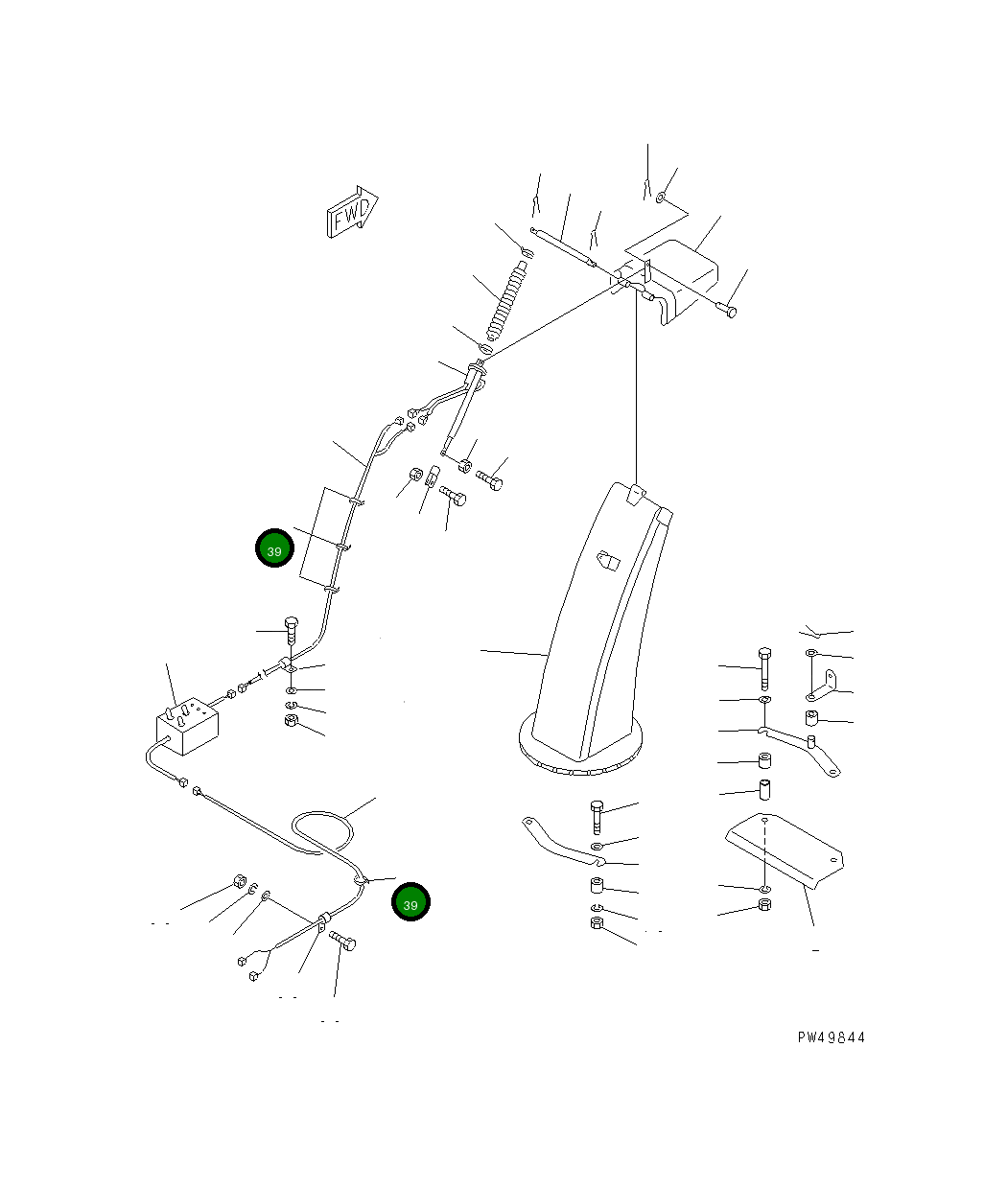 FWD

39

39

PW49844