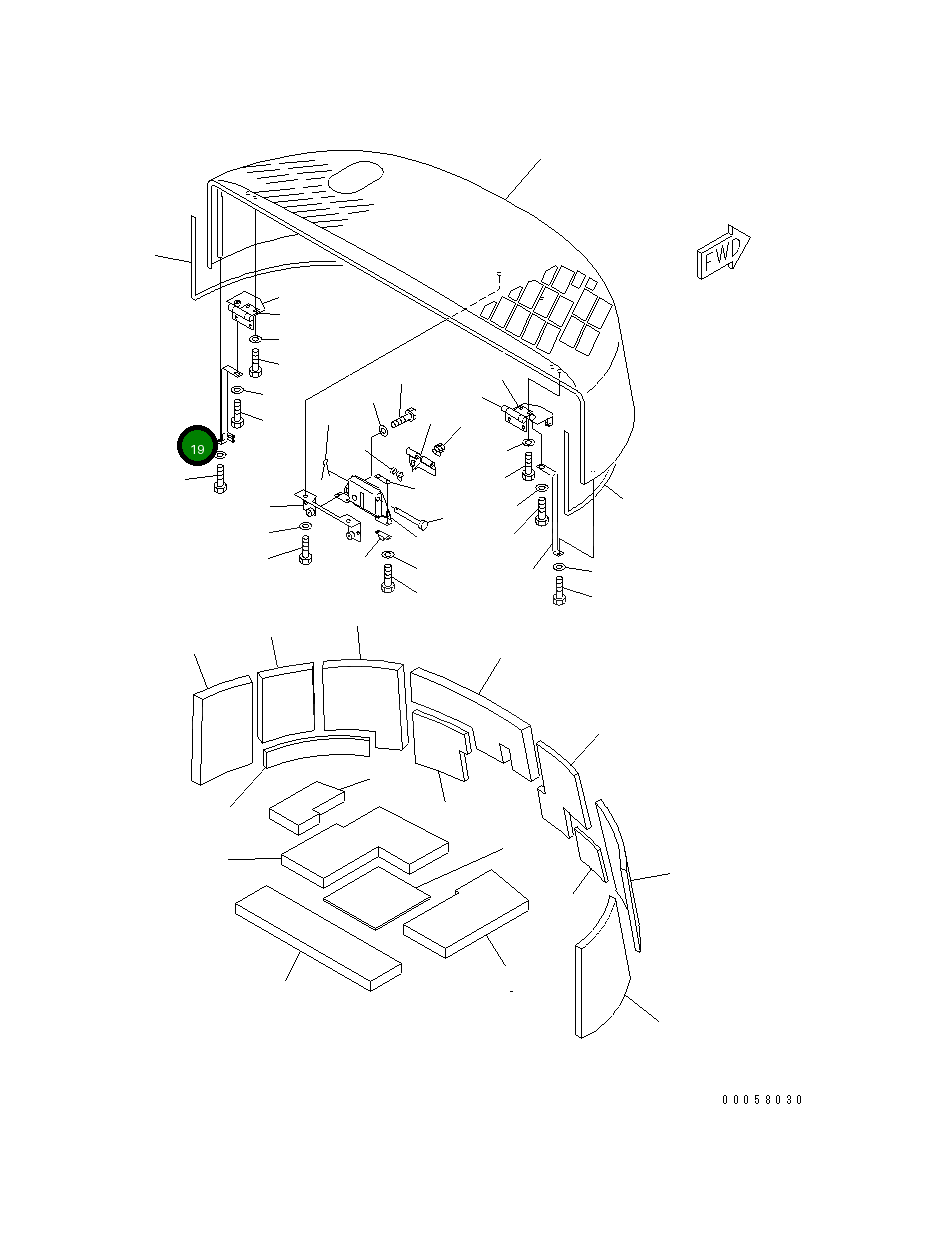 FWD

19

00058030