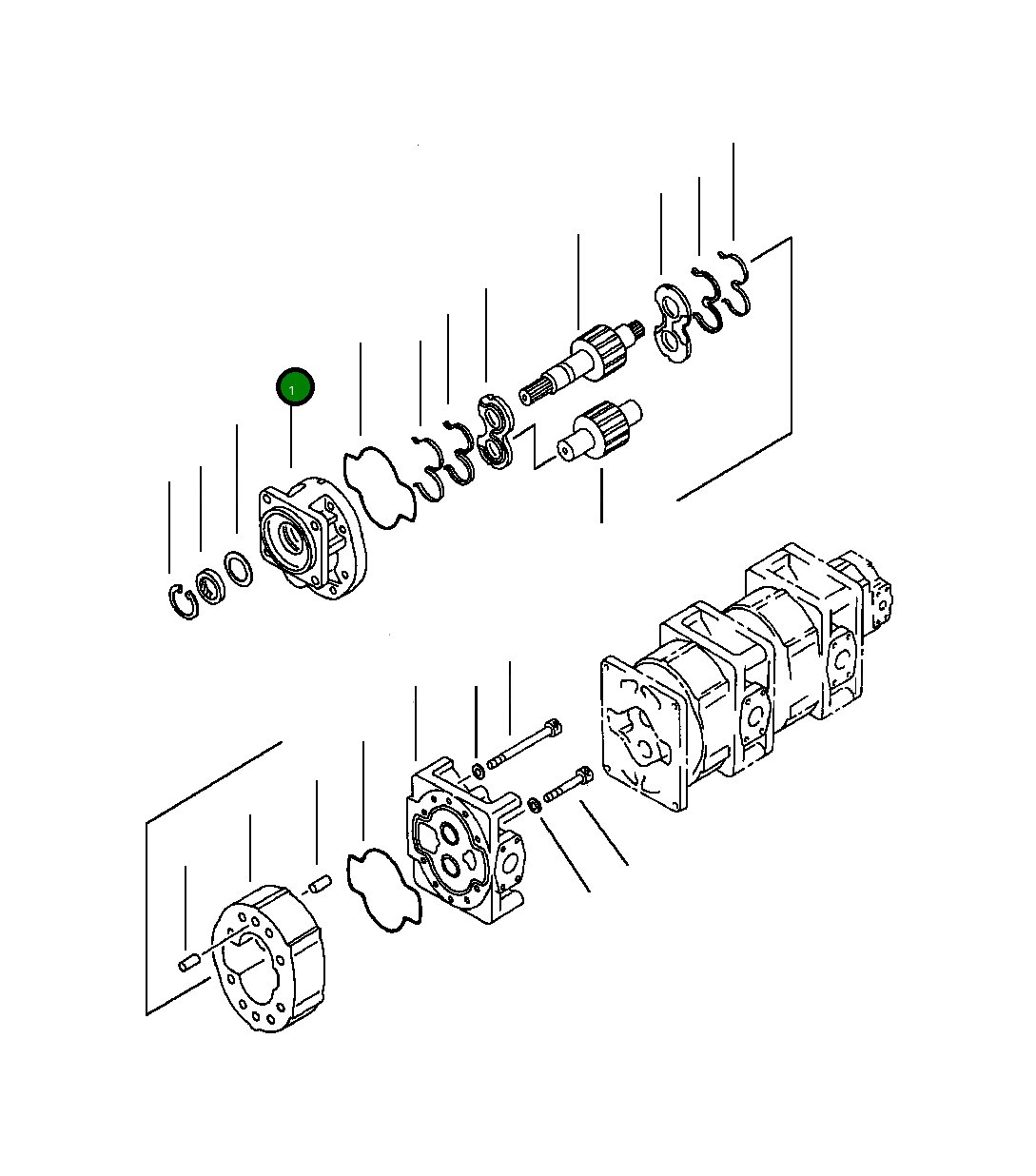 1