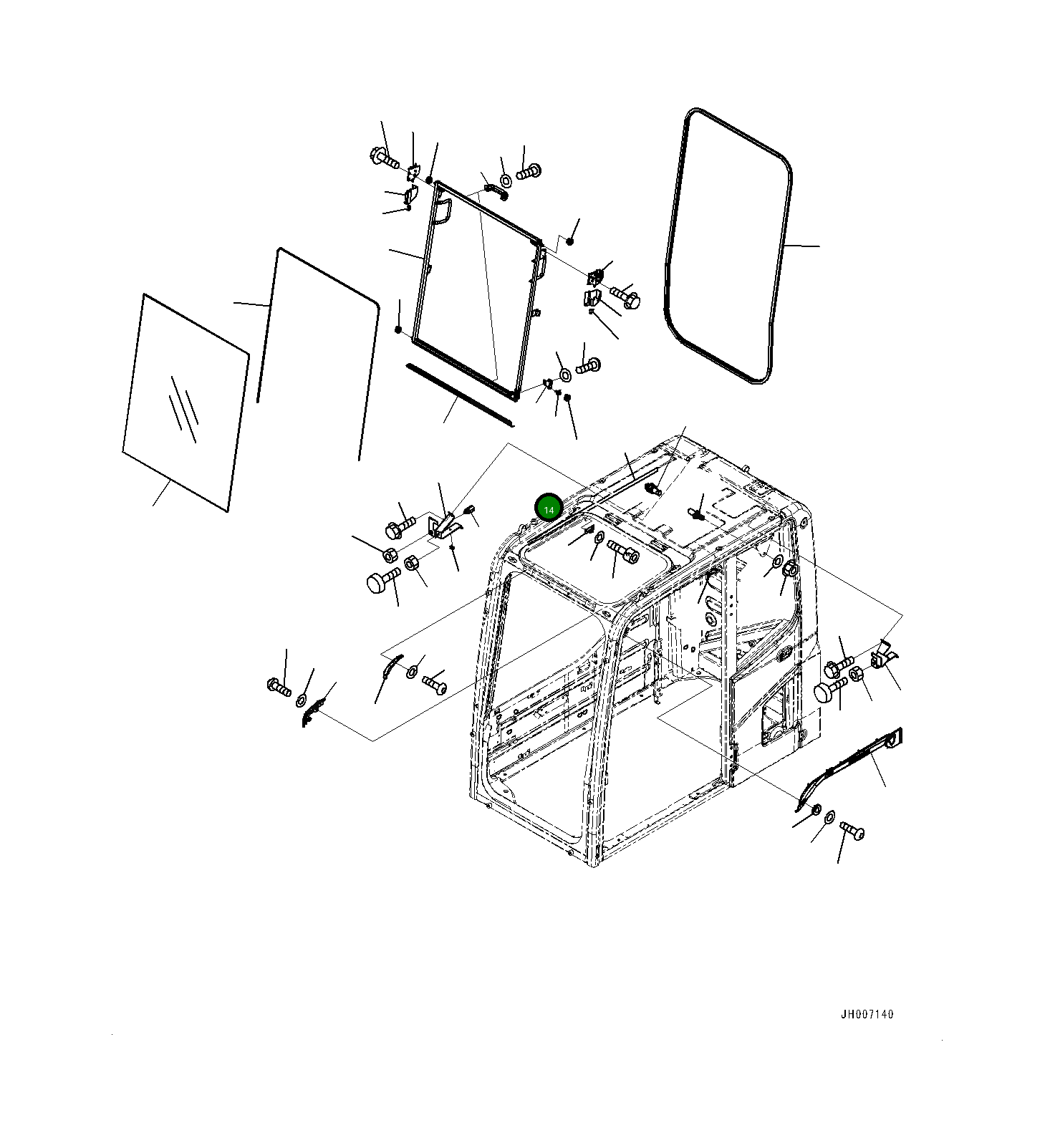 14

JH007140