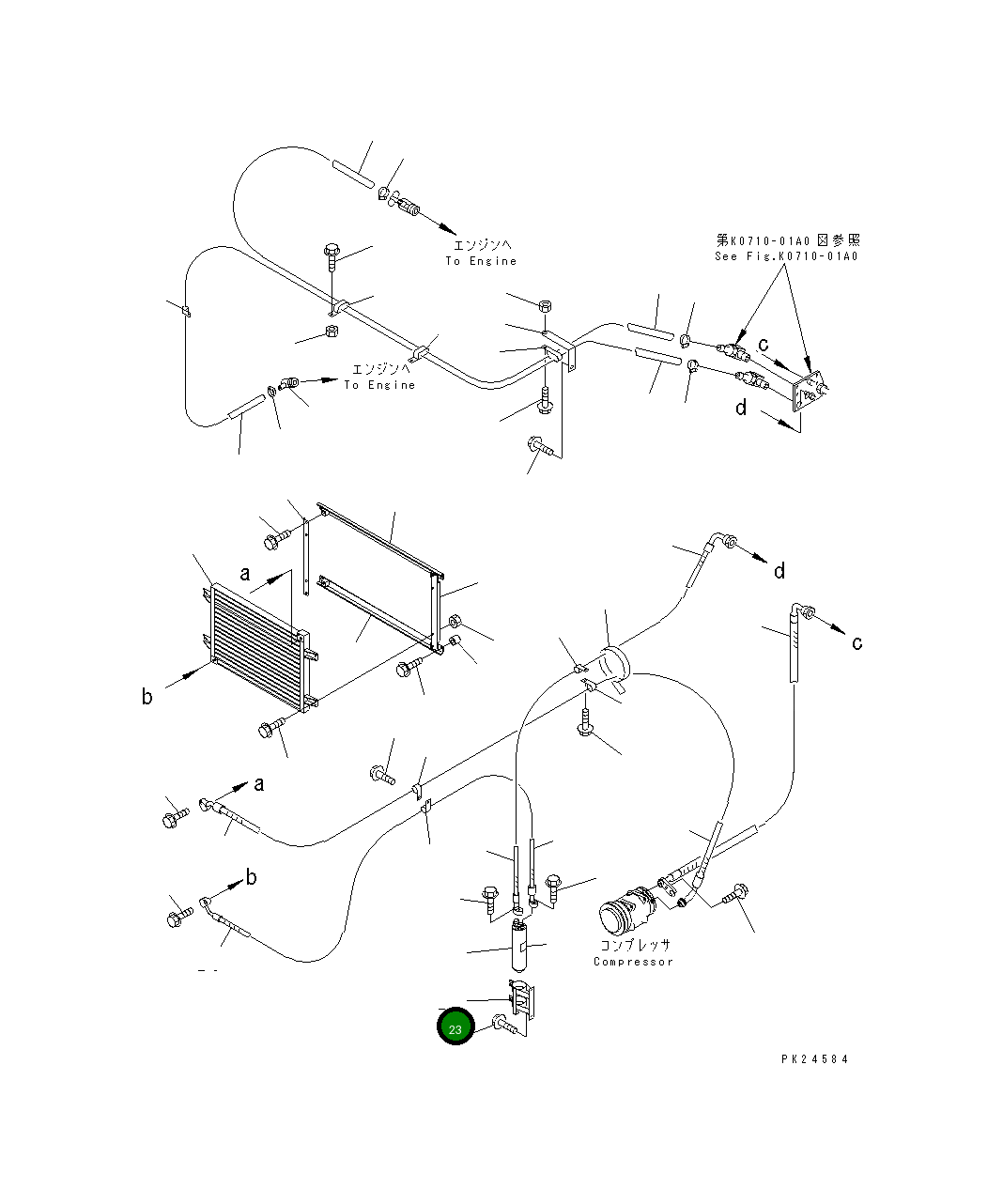 エンジンへ
To Engine

第K0710-01A0 図参照
See Fig.K0710-01A0

c

エンジンへ
To Engine

d

a

d

c

b

a

b

コンプレッサ
Compressor

23

PK24584