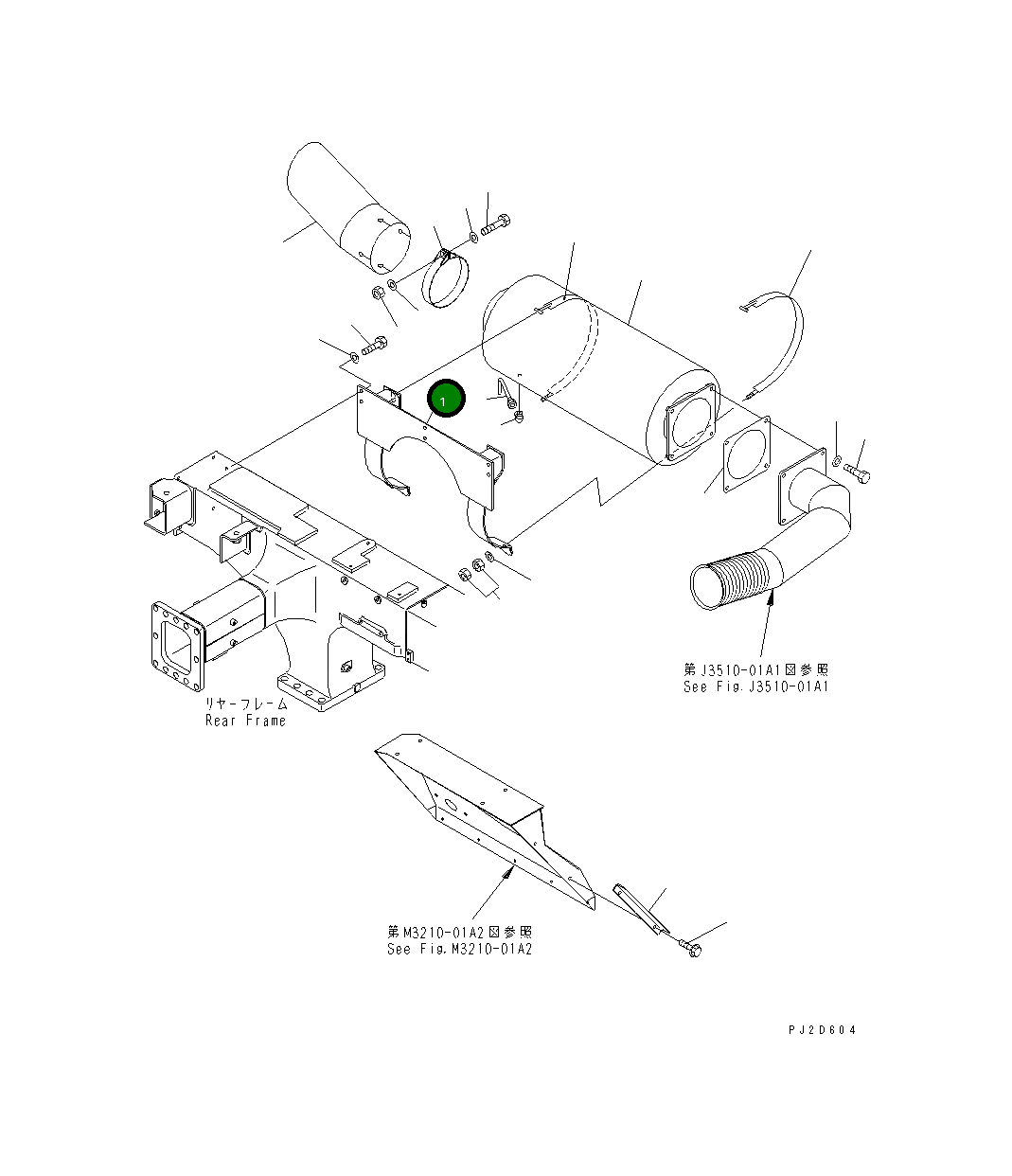 1

第J3510-01A1図参照
See Fig.J3510-01A1

リヤーフレーム
Rear Frame

第M3210-01A2図参照
See Fig.M3210-01A2

PJ2D604