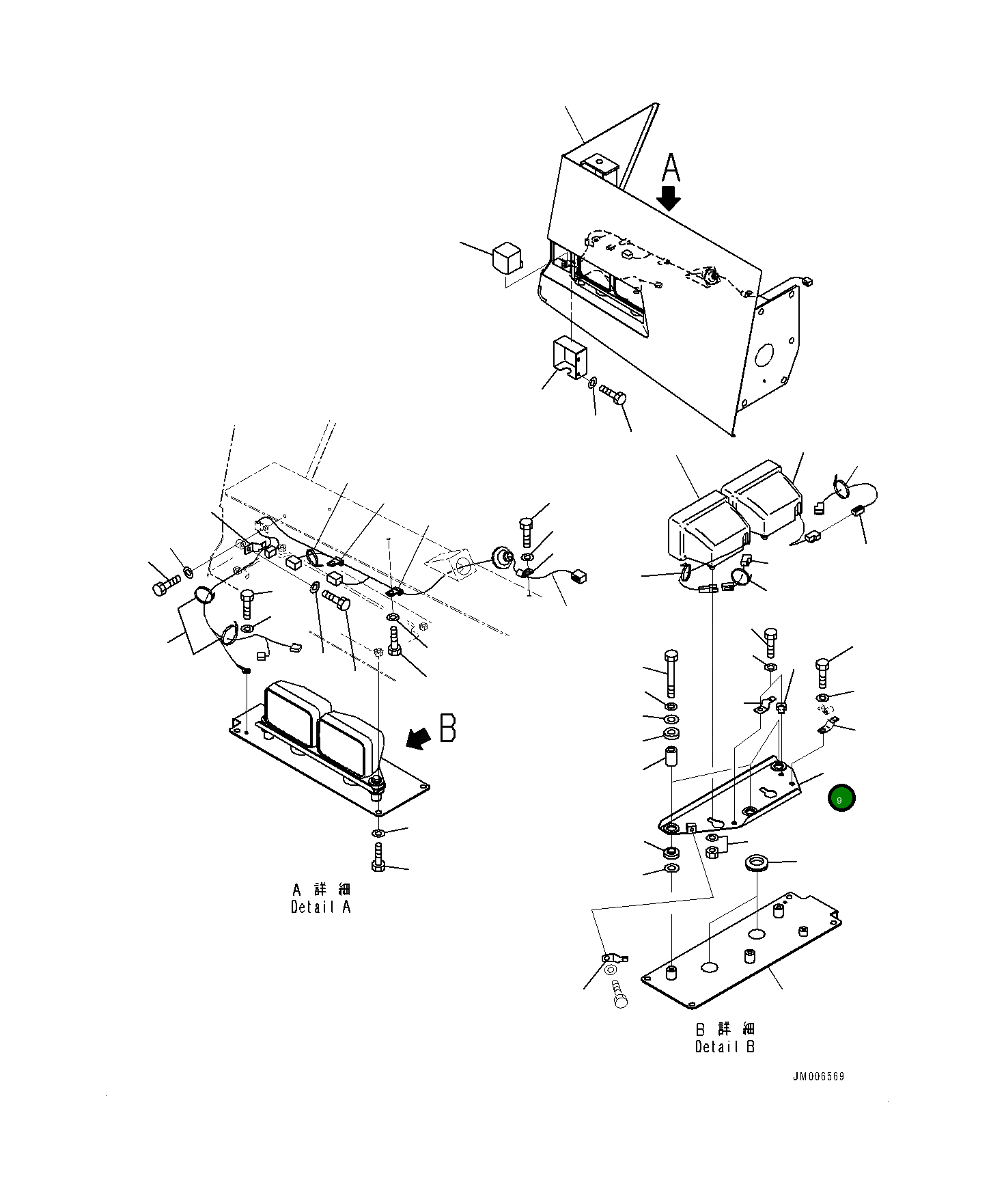 A

B

9

A 詳 細
Detail A

B 詳 細
Detail B

JM006569