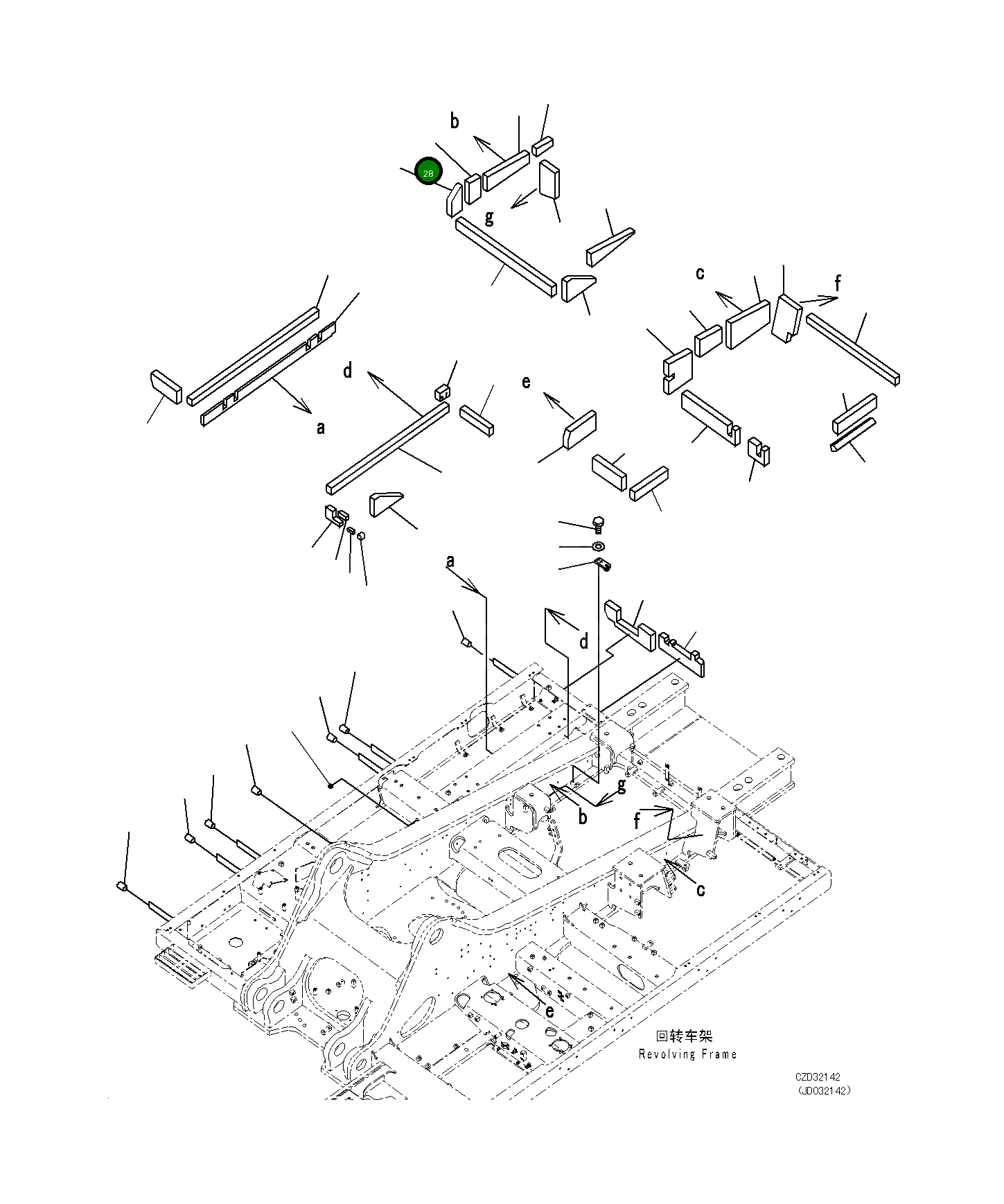 b
28
g
c
f
d
e
a
a
d
g
b
f
c
e
回转车架
Revolving Frame
CZD32142
(JD032142)