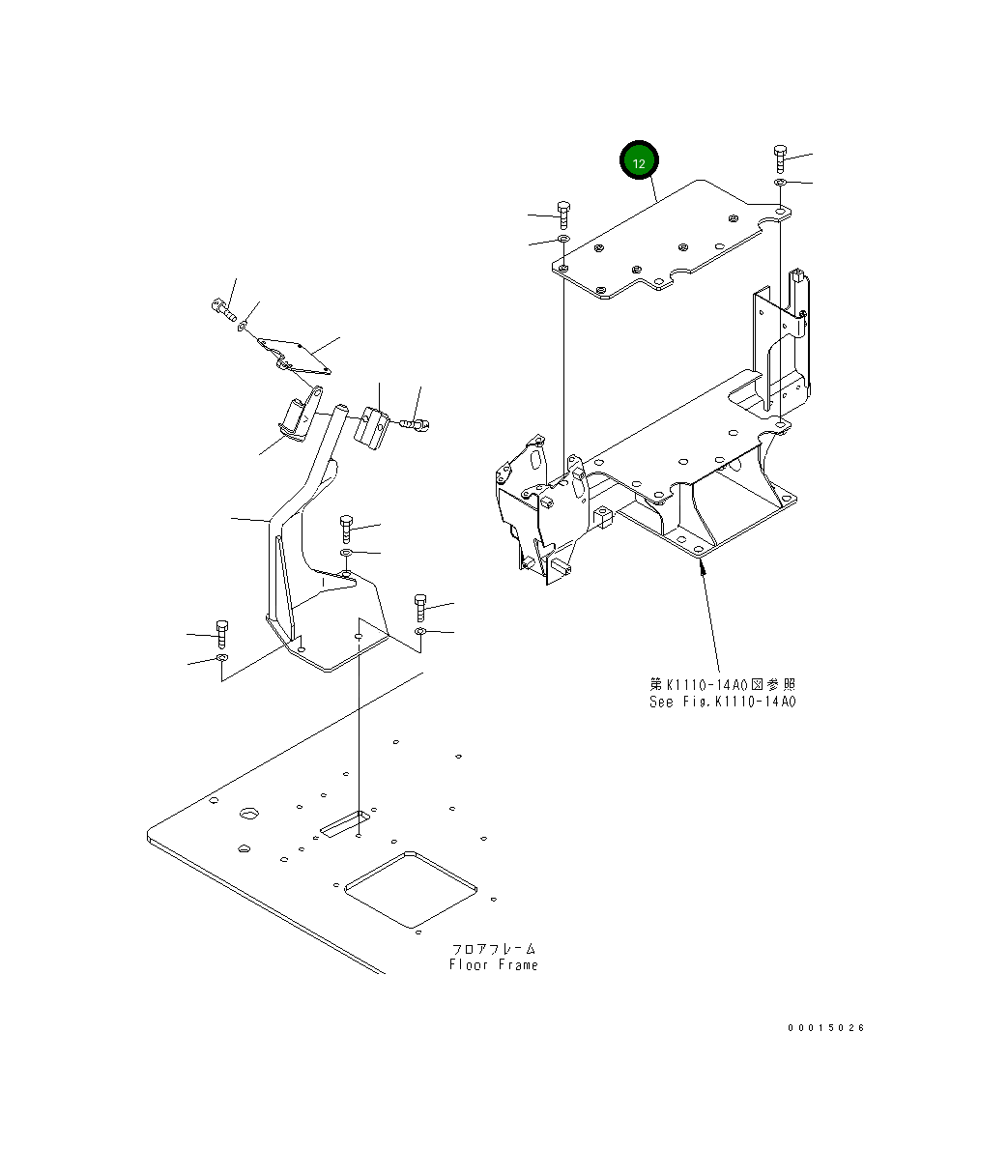 12

第K1110-14A0図参照
See Fig.K1110-14A0

フロアフレーム
Floor Frame

00015026