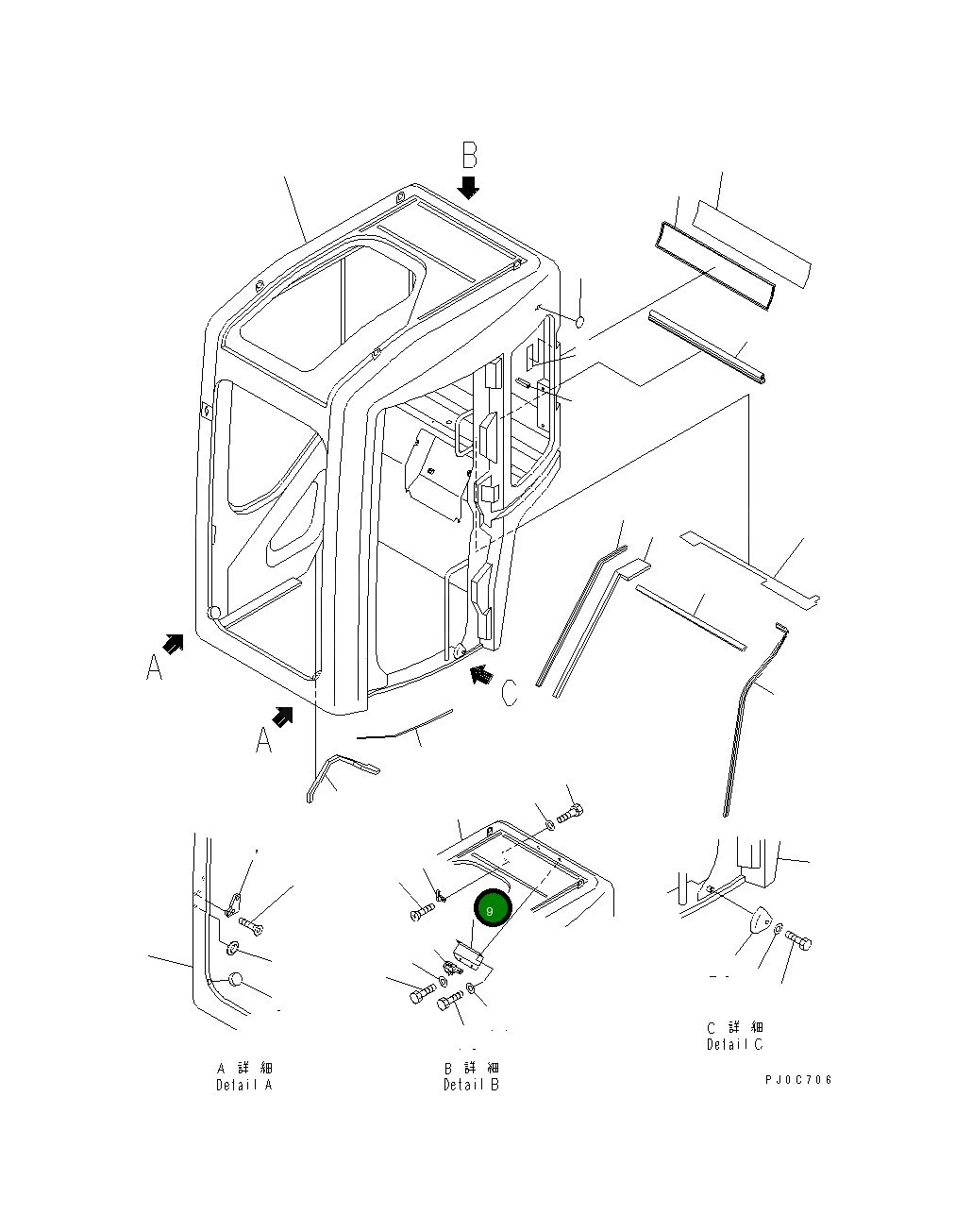 B

A

A

C

9

A 詳 細
Detail A

B 詳 細
Detail B

C 詳 細
Detail C

PJ0C706